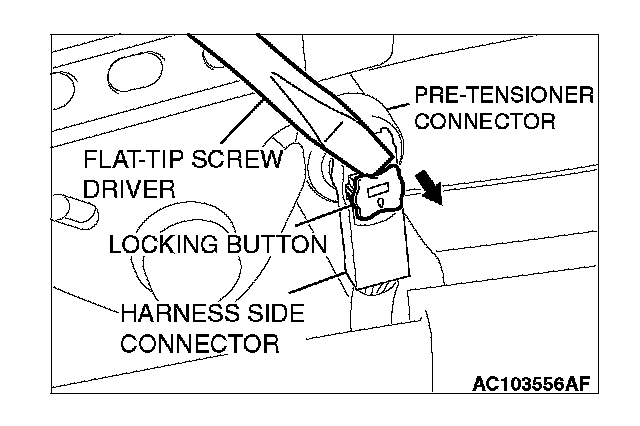 PRE-TENSIONER CONNECTOR

FLAT-TIP SCREW DRIVER

LOCKING BUTTON

HARNESS SIDE CONNECTOR

AC103556AF