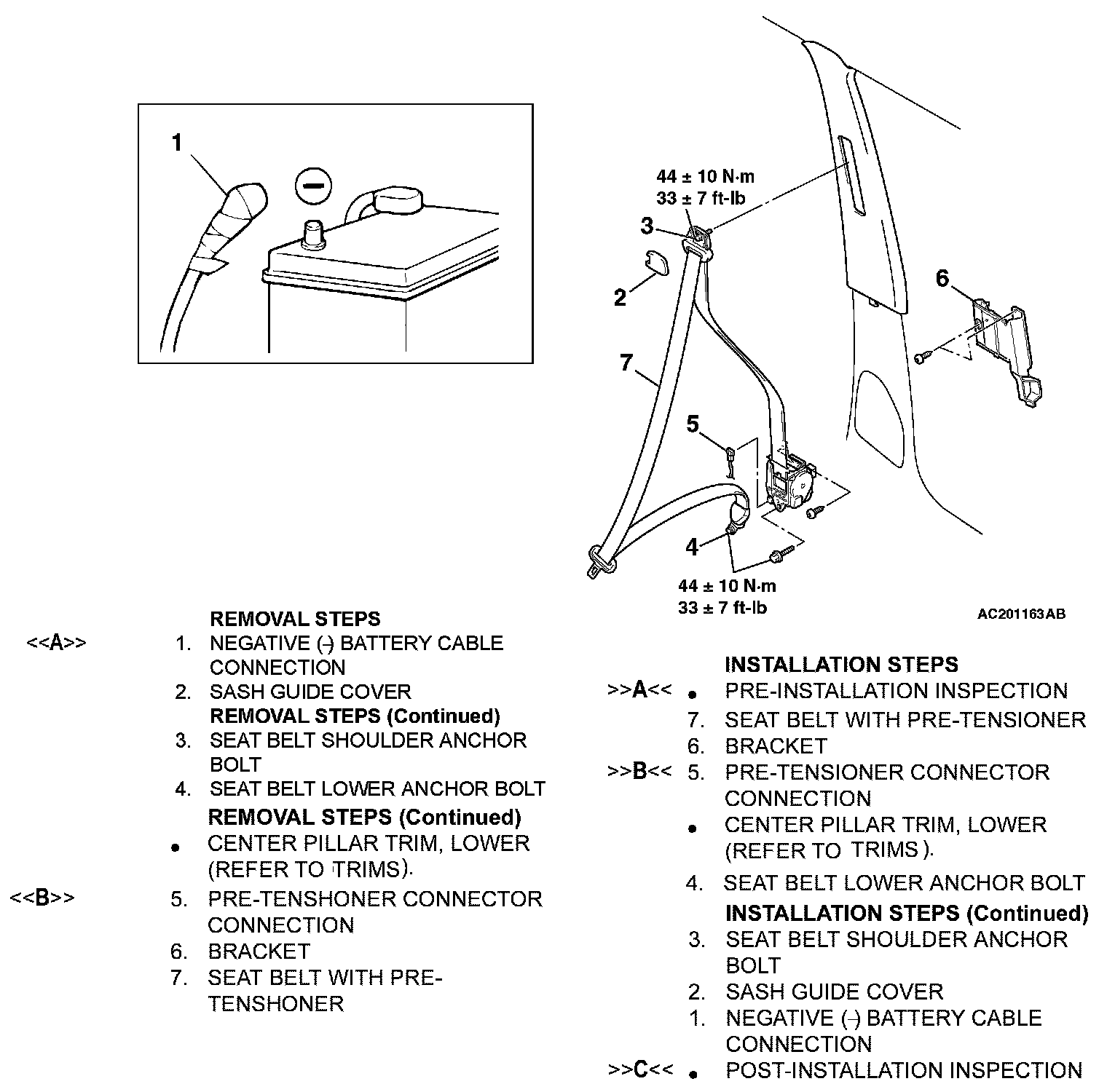 1

44 ± 10 N·m
33 ± 7 ft-lb

3

2

6

7

5

4

44 ± 10 N·m
33 ± 7 ft-lb

AC201163AB

REMOVAL STEPS
<<A>> 1. NEGATIVE (-) BATTERY CABLE CONNECTION
2. SASH GUIDE COVER
REMOVAL STEPS (Continued)
3. SEAT BELT SHOULDER ANCHOR BOLT
4. SEAT BELT LOWER ANCHOR BOLT
REMOVAL STEPS (Continued)
• CENTER PILLAR TRIM, LOWER (REFER TO TRIMS).
<<B>> 5. PRE-TENSHONER CONNECTOR CONNECTION
6. BRACKET
7. SEAT BELT WITH PRE-TENSHONER

INSTALLATION STEPS
>>A<< • PRE-INSTALLATION INSPECTION
7. SEAT BELT WITH PRE-TENSIONER
6. BRACKET
>>B<< 5. PRE-TENSIONER CONNECTOR CONNECTION
• CENTER PILLAR TRIM, LOWER (REFER TO TRIMS).
4. SEAT BELT LOWER ANCHOR BOLT
INSTALLATION STEPS (Continued)
3. SEAT BELT SHOULDER ANCHOR BOLT
2. SASH GUIDE COVER
1. NEGATIVE (-) BATTERY CABLE CONNECTION
>>C<< • POST-INSTALLATION INSPECTION