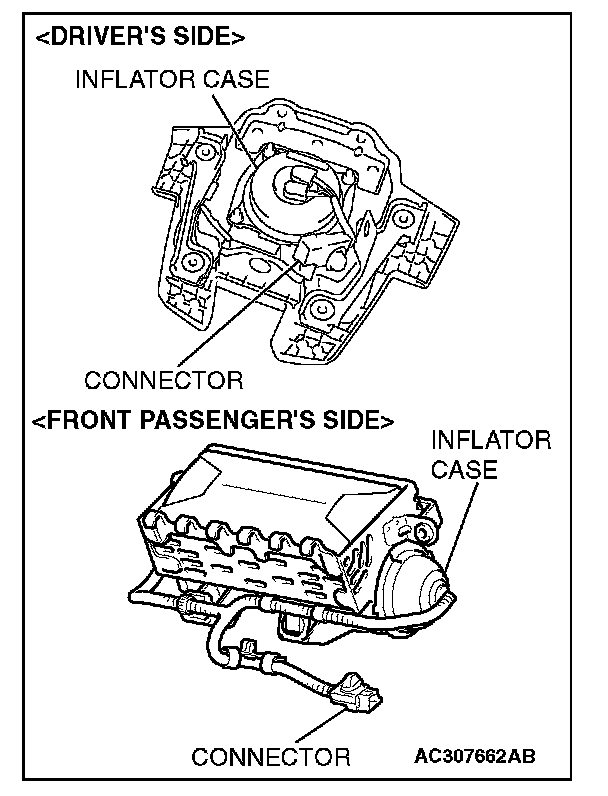 <DRIVER'S SIDE>

INFLATOR CASE

CONNECTOR

<FRONT PASSENGER'S SIDE>

INFLATOR CASE

CONNECTOR

AC307662AB