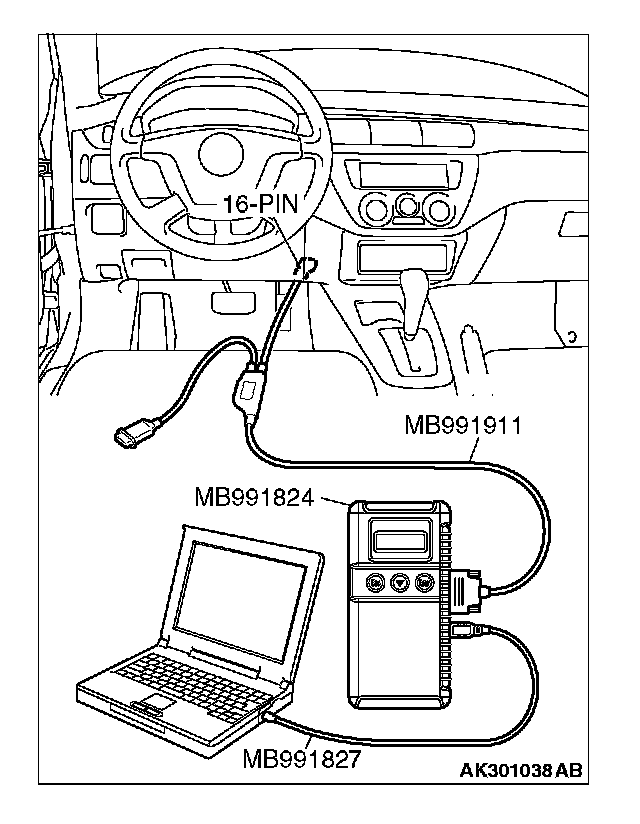 16-PIN

MB991911

MB991824

MB991827

AK301038 AB