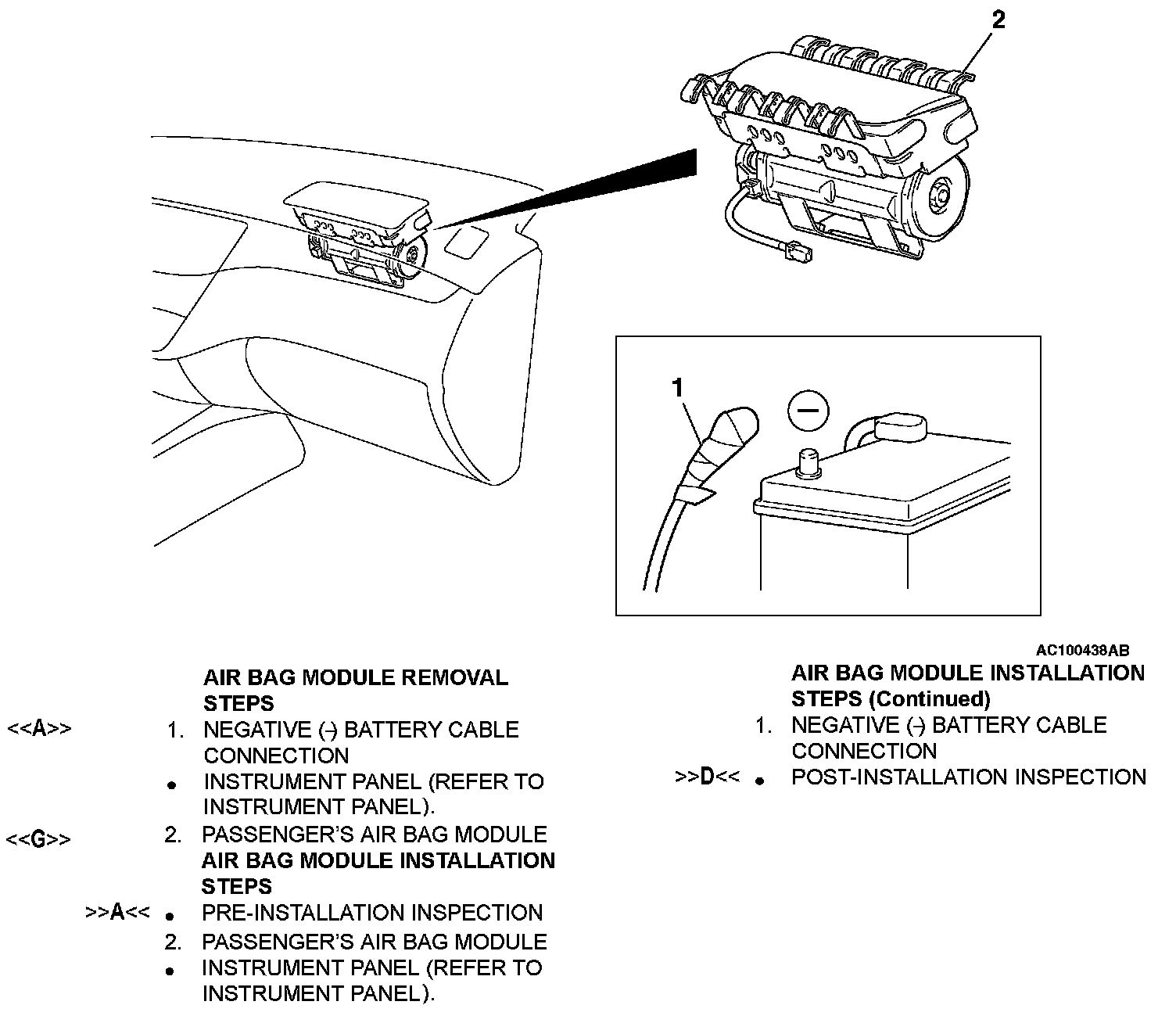 2

1

AC100438AB

AIR BAG MODULE REMOVAL STEPS

<<A>> 1. NEGATIVE (-) BATTERY CABLE CONNECTION

• INSTRUMENT PANEL (REFER TO INSTRUMENT PANEL).

<<G>> 2. PASSENGER'S AIR BAG MODULE

AIR BAG MODULE INSTALLATION STEPS

>>A<< • PRE-INSTALLATION INSPECTION

2. PASSENGER'S AIR BAG MODULE

• INSTRUMENT PANEL (REFER TO INSTRUMENT PANEL).

AIR BAG MODULE INSTALLATION STEPS (Continued)

1. NEGATIVE (-) BATTERY CABLE CONNECTION

>>D<< • POST-INSTALLATION INSPECTION