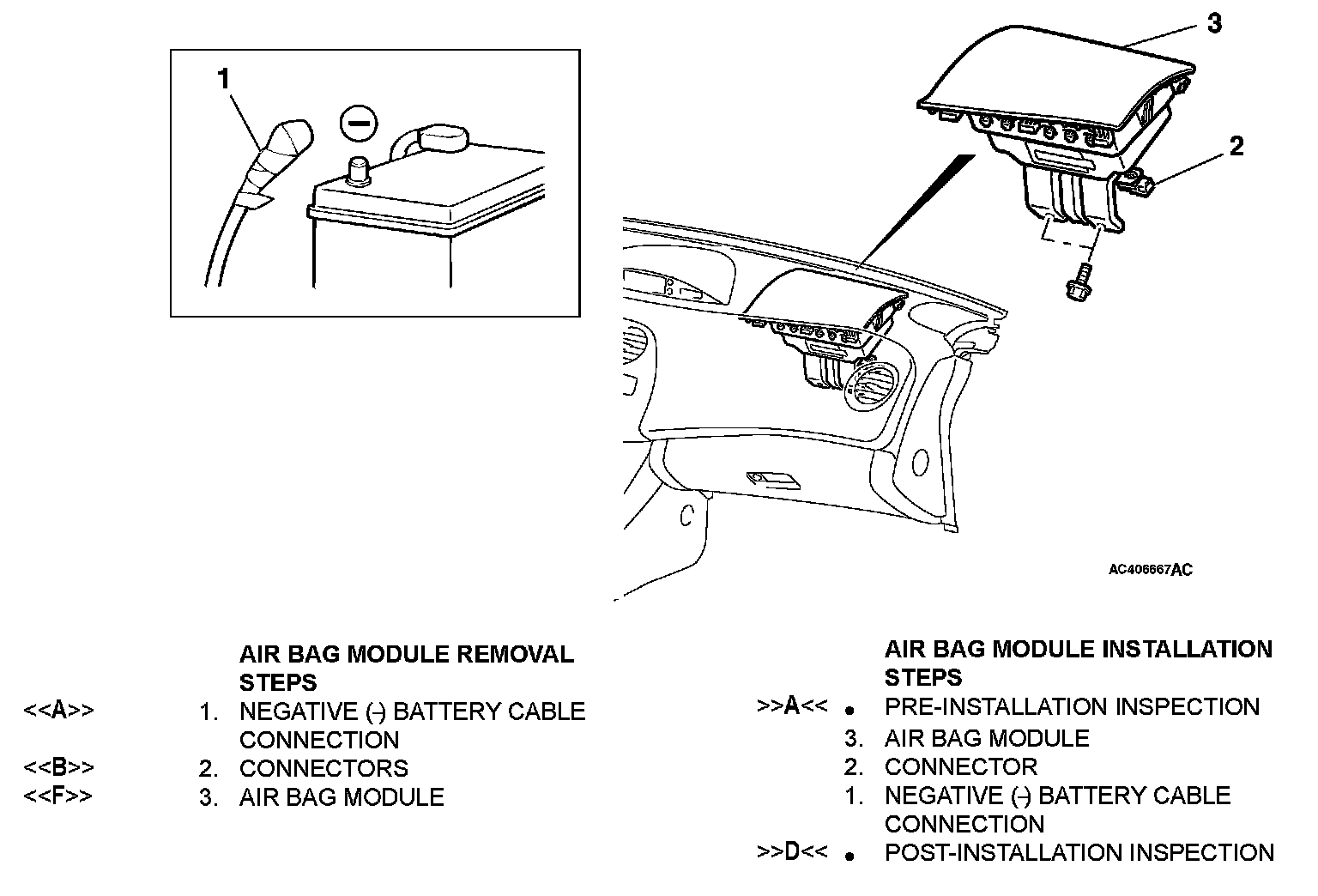 1

3

2

AC406667AC

AIR BAG MODULE REMOVAL STEPS

<<A>> 1. NEGATIVE (-) BATTERY CABLE CONNECTION
<<B>> 2. CONNECTORS
<<F>> 3. AIR BAG MODULE

AIR BAG MODULE INSTALLATION STEPS

>>A<< • PRE-INSTALLATION INSPECTION
3. AIR BAG MODULE
2. CONNECTOR
1. NEGATIVE (-) BATTERY CABLE CONNECTION
>>D<< • POST-INSTALLATION INSPECTION