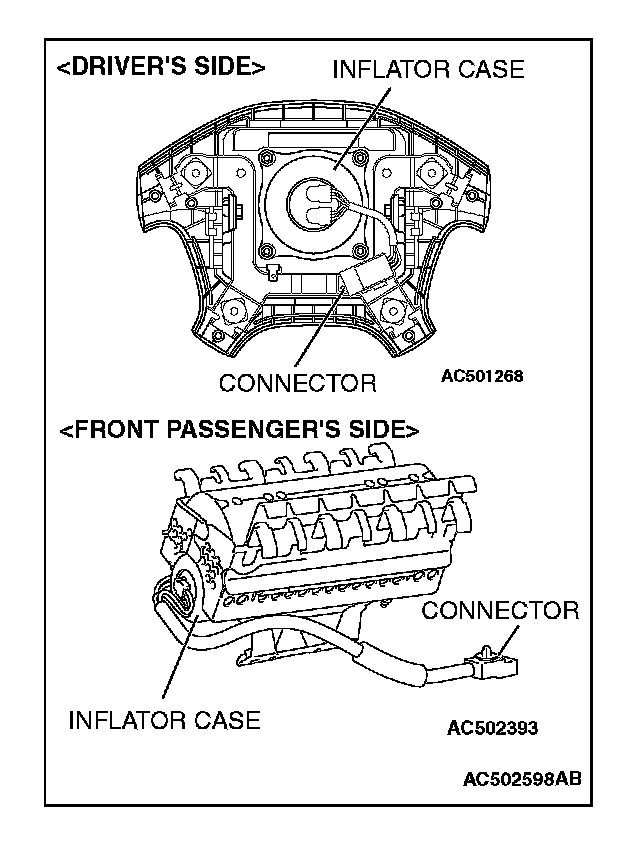 <DRIVER'S SIDE>
INFLATOR CASE

CONNECTOR
AC501268

<FRONT PASSENGER'S SIDE>

CONNECTOR

INFLATOR CASE
AC502393

AC502598AB