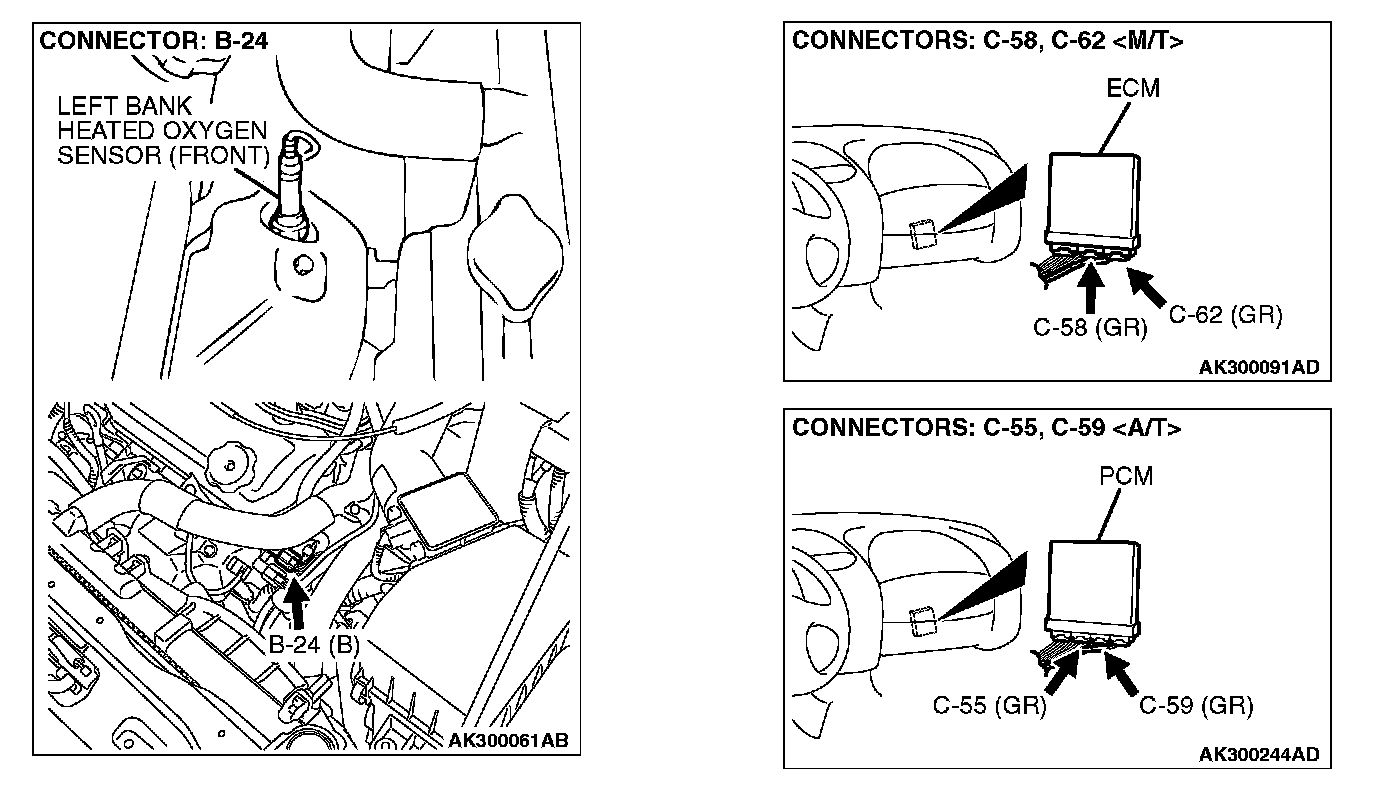 CONNECTOR: B-24

LEFT BANK HEATED OXYGEN SENSOR (FRONT)

B-24 (B)

AK300061AB

CONNECTORS: C-58, C-62 <M/T>

ECM

C-58 (GR)

C-62 (GR)

AK300091AD

CONNECTORS: C-55, C-59 <A/T>

PCM

C-55 (GR)

C-59 (GR)

AK300244AD