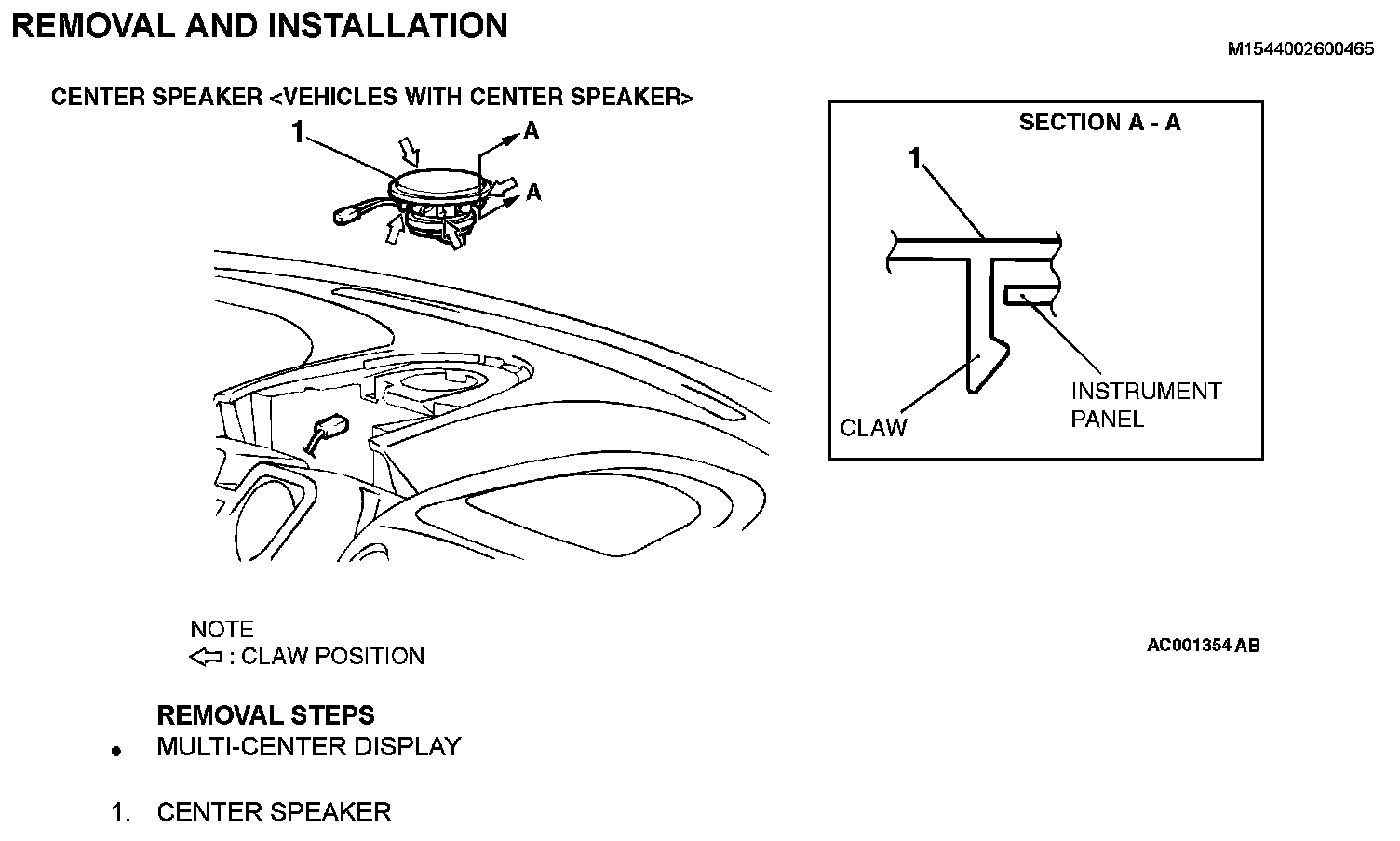 REMOVAL AND INSTALLATION

M1544002600465

CENTER SPEAKER <VEHICLES WITH CENTER SPEAKER>

1

A

A

SECTION A - A

1

CLAW

INSTRUMENT PANEL

NOTE
⇦ : CLAW POSITION

AC001354 AB

REMOVAL STEPS
• MULTI-CENTER DISPLAY

1. CENTER SPEAKER