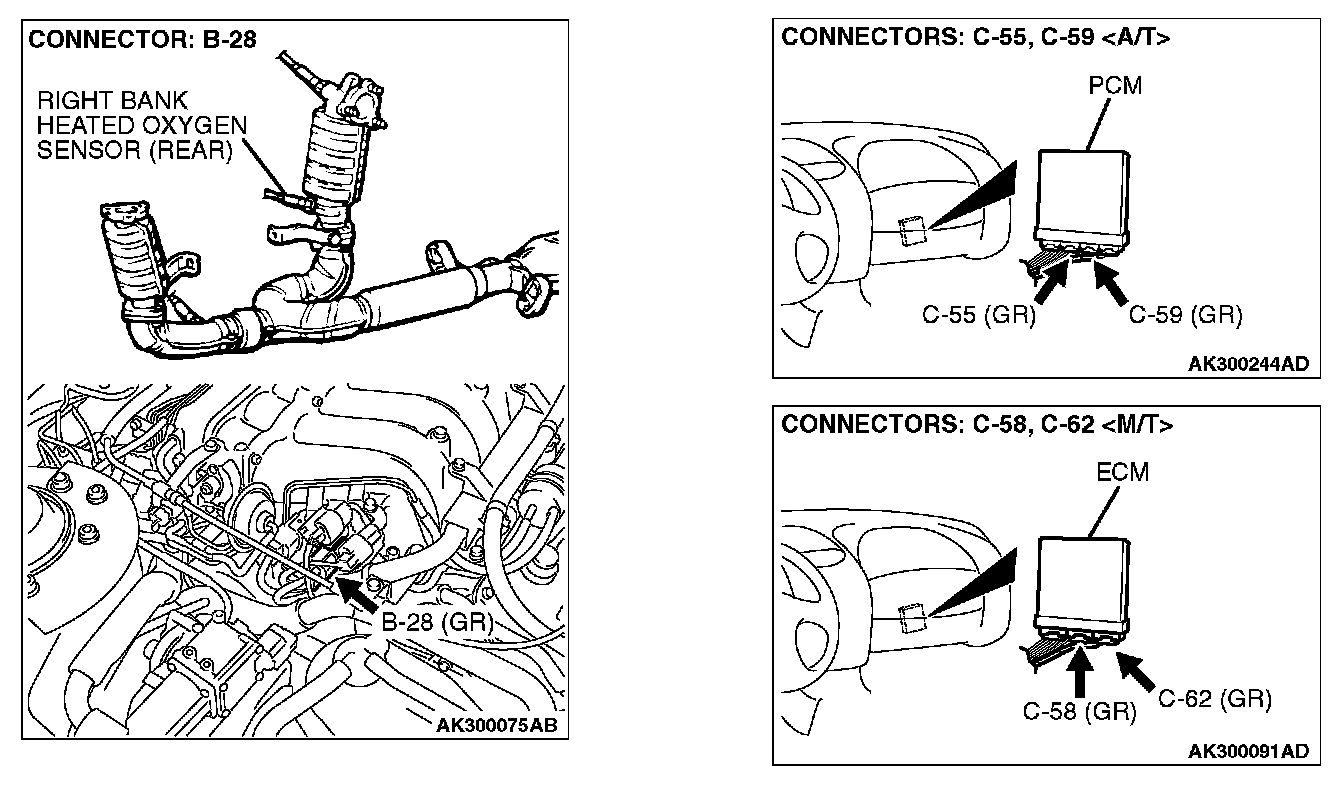 CONNECTOR: B-28

RIGHT BANK HEATED OXYGEN SENSOR (REAR)

B-28 (GR)

AK300075AB

CONNECTORS: C-55, C-59 <A/T>

PCM

C-55 (GR)

C-59 (GR)

AK300244AD

CONNECTORS: C-58, C-62 <M/T>

ECM

C-58 (GR)

C-62 (GR)

AK300091AD