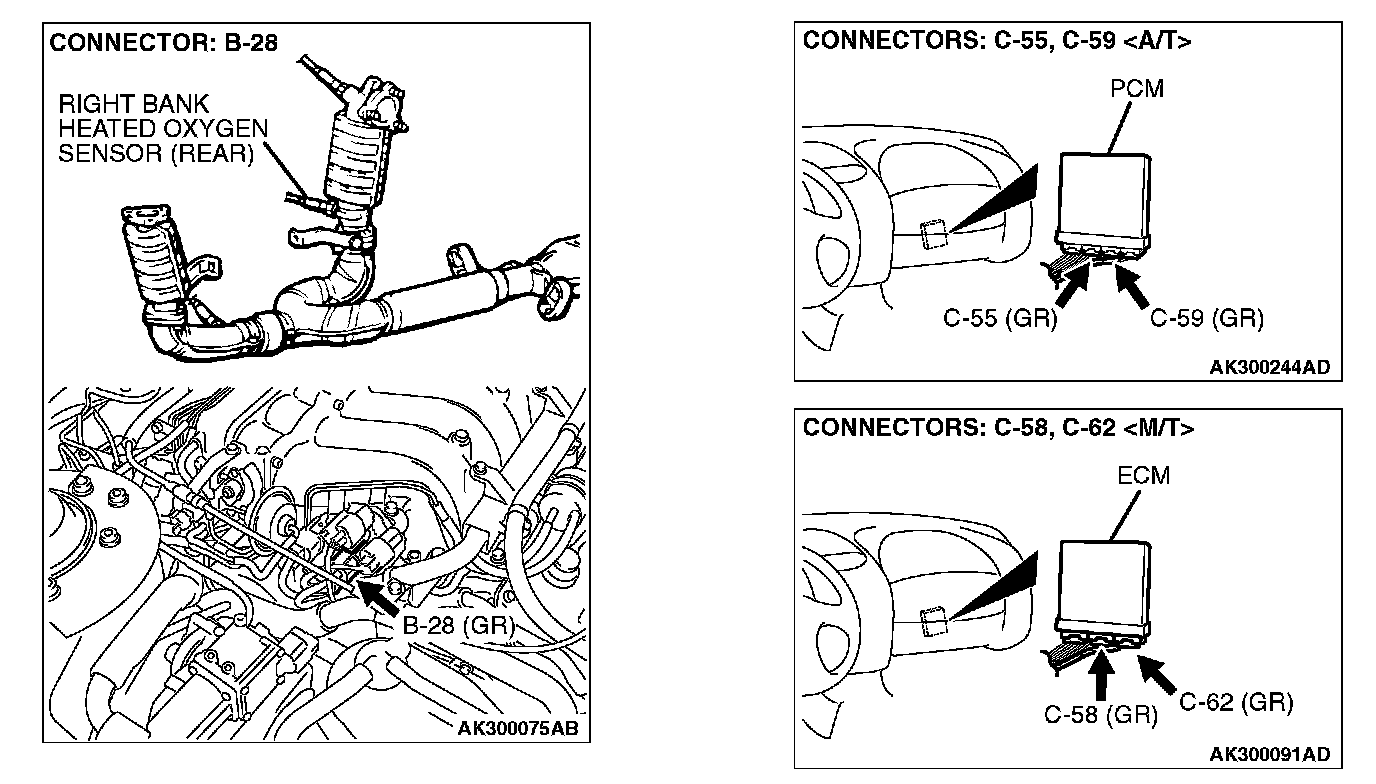 CONNECTOR: B-28

RIGHT BANK HEATED OXYGEN SENSOR (REAR)

B-28 (GR)

AK300075AB

CONNECTORS: C-55, C-59 <A/T>

PCM

C-55 (GR)

C-59 (GR)

AK300244AD

CONNECTORS: C-58, C-62 <M/T>

ECM

C-58 (GR)

C-62 (GR)

AK300091AD