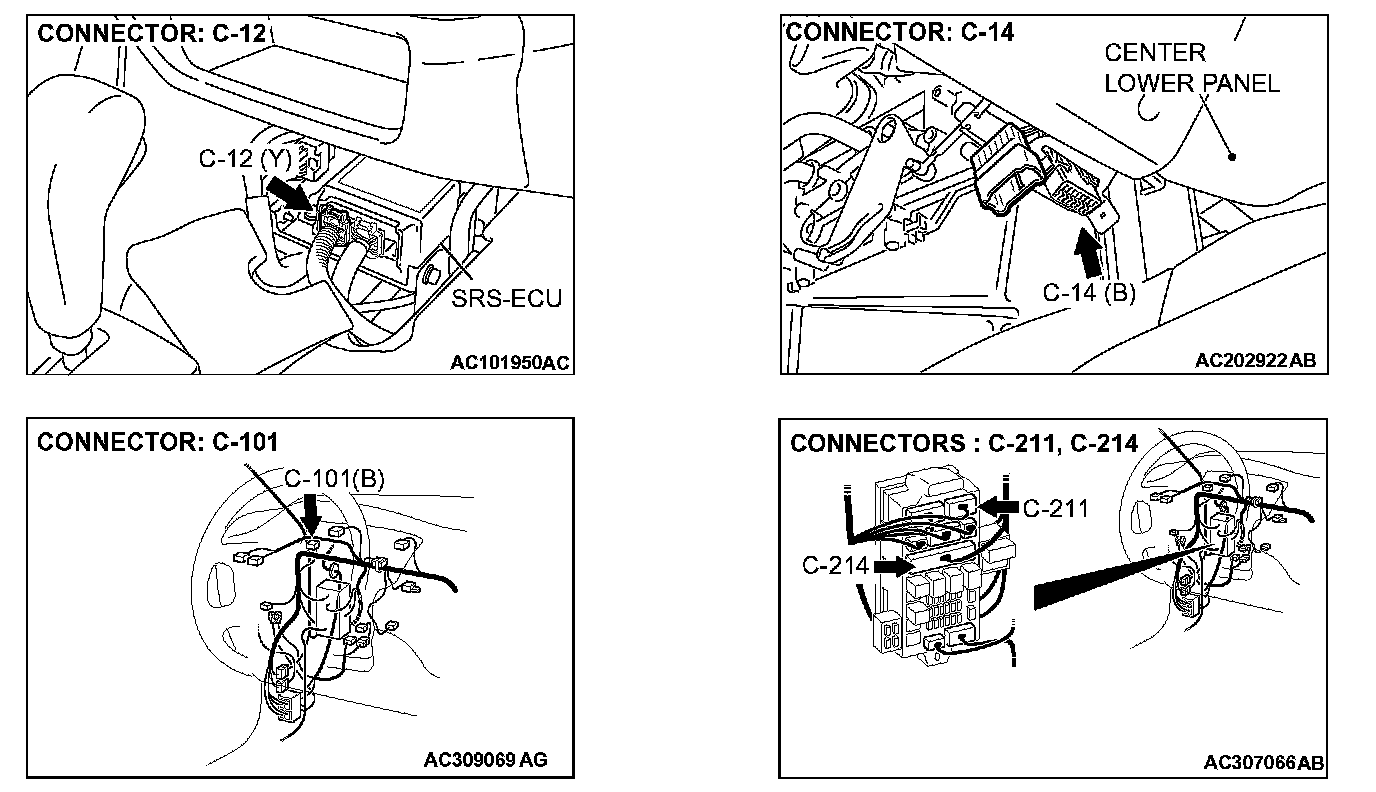 CONNECTOR: C-12

C-12 (Y)

SRS-ECU

AC101950AC

CONNECTOR: C-14

CENTER LOWER PANEL

C-14 (B)

AC202922AB

CONNECTOR: C-101

C-101(B)

AC309069 AG

CONNECTORS : C-211, C-214

C-211

C-214

AC307066AB