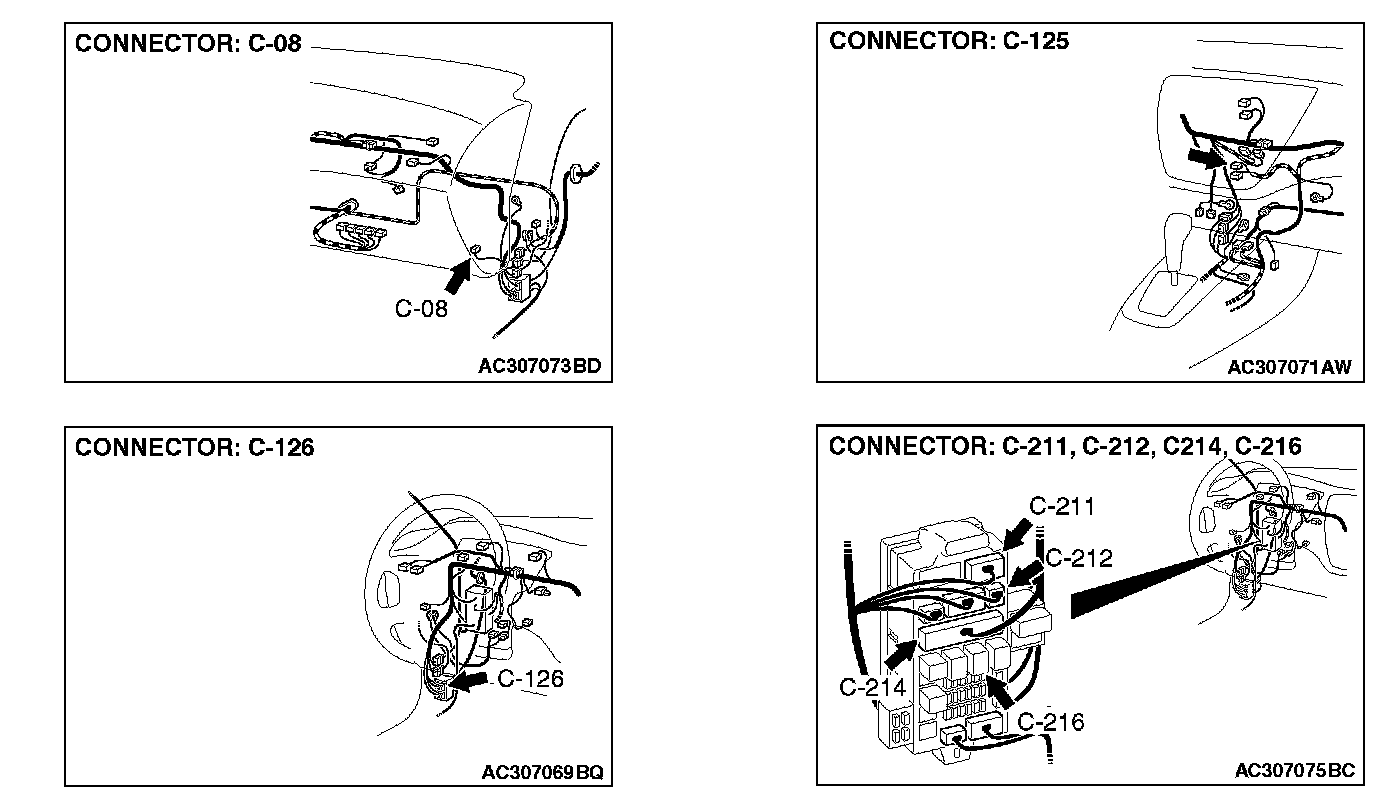 CONNECTOR: C-08

C-08

AC307073BD

CONNECTOR: C-125

AC307071AW

CONNECTOR: C-126

C-126

AC307069BQ

CONNECTOR: C-211, C-212, C214, C-216

C-211

C-212

C-214

C-216

AC307075BC