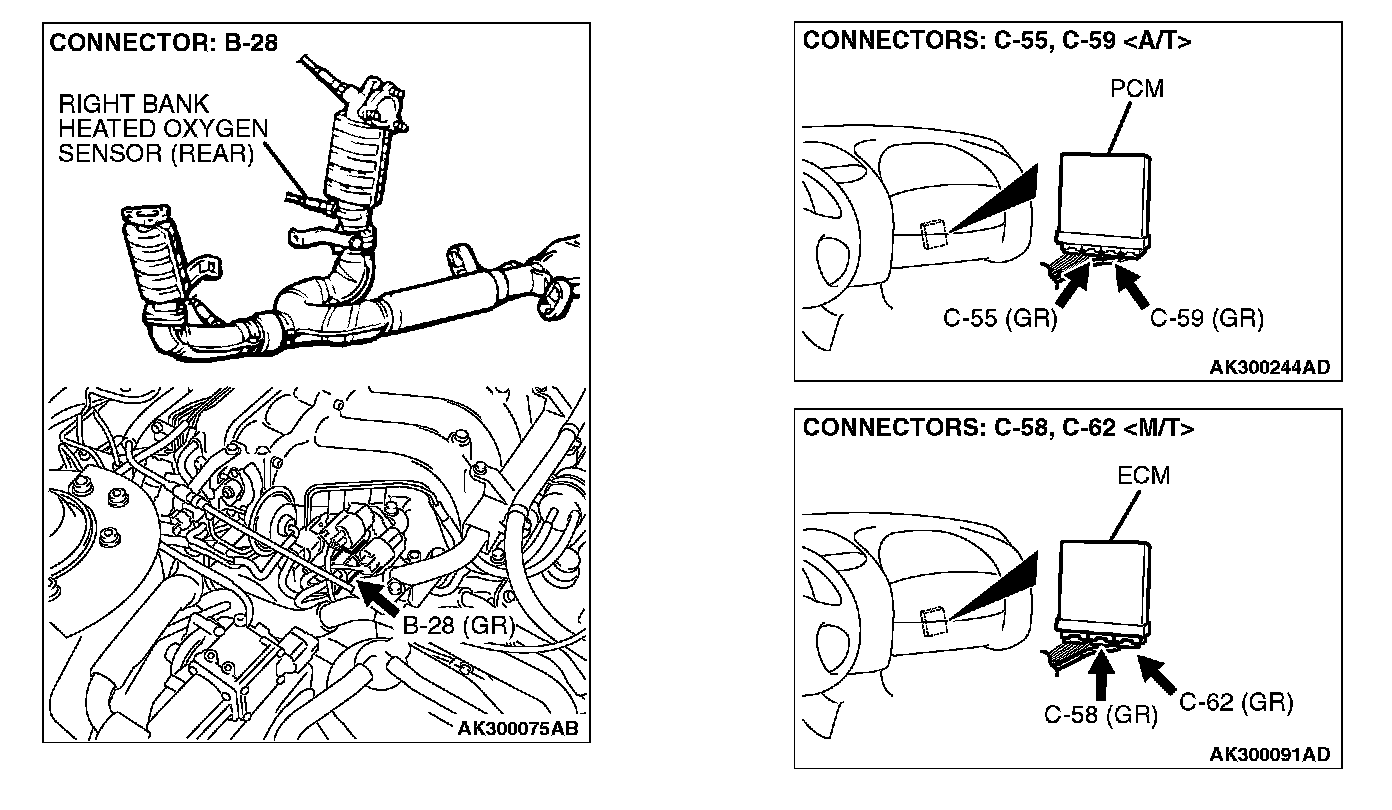 CONNECTOR: B-28

RIGHT BANK HEATED OXYGEN SENSOR (REAR)

B-28 (GR)

AK300075AB

CONNECTORS: C-55, C-59 <A/T>

PCM

C-55 (GR)

C-59 (GR)

AK300244AD

CONNECTORS: C-58, C-62 <M/T>

ECM

C-58 (GR)

C-62 (GR)

AK300091AD