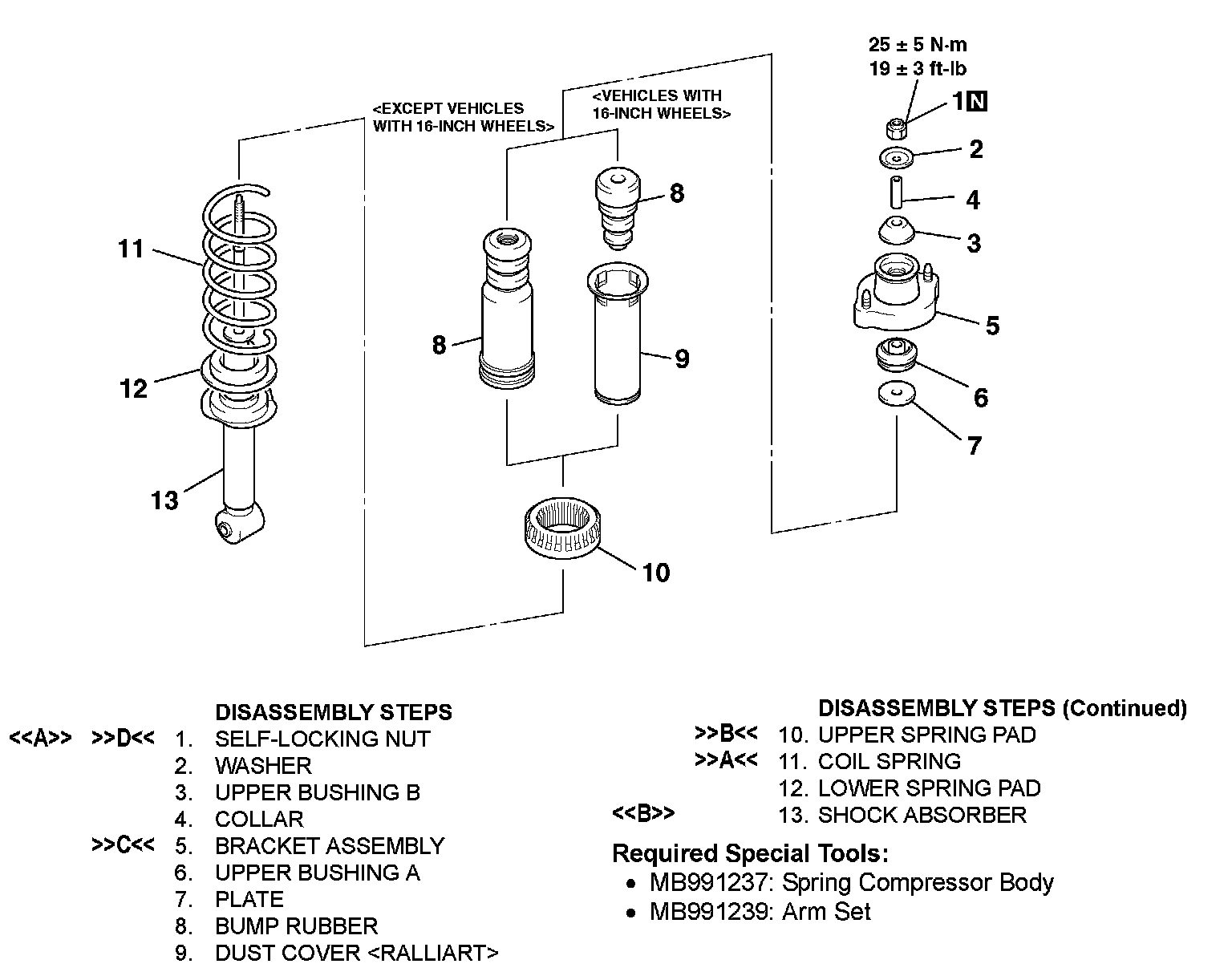 25 ± 5 N·m
19 ± 3 ft-lb

<EXCEPT VEHICLES WITH 16-INCH WHEELS>

<VEHICLES WITH 16-INCH WHEELS>

1 N
2
4
3
5
6
7
8
8
9
10
11
12
13

DISASSEMBLY STEPS
<<A>> >>D<< 1. SELF-LOCKING NUT
2. WASHER
3. UPPER BUSHING B
4. COLLAR
>>C<< 5. BRACKET ASSEMBLY
6. UPPER BUSHING A
7. PLATE
8. BUMP RUBBER
9. DUST COVER <RALLIART>

DISASSEMBLY STEPS (Continued)
>>B<< 10. UPPER SPRING PAD
>>A<< 11. COIL SPRING
12. LOWER SPRING PAD
<<B>> 13. SHOCK ABSORBER

Required Special Tools:
• MB991237: Spring Compressor Body
• MB991239: Arm Set