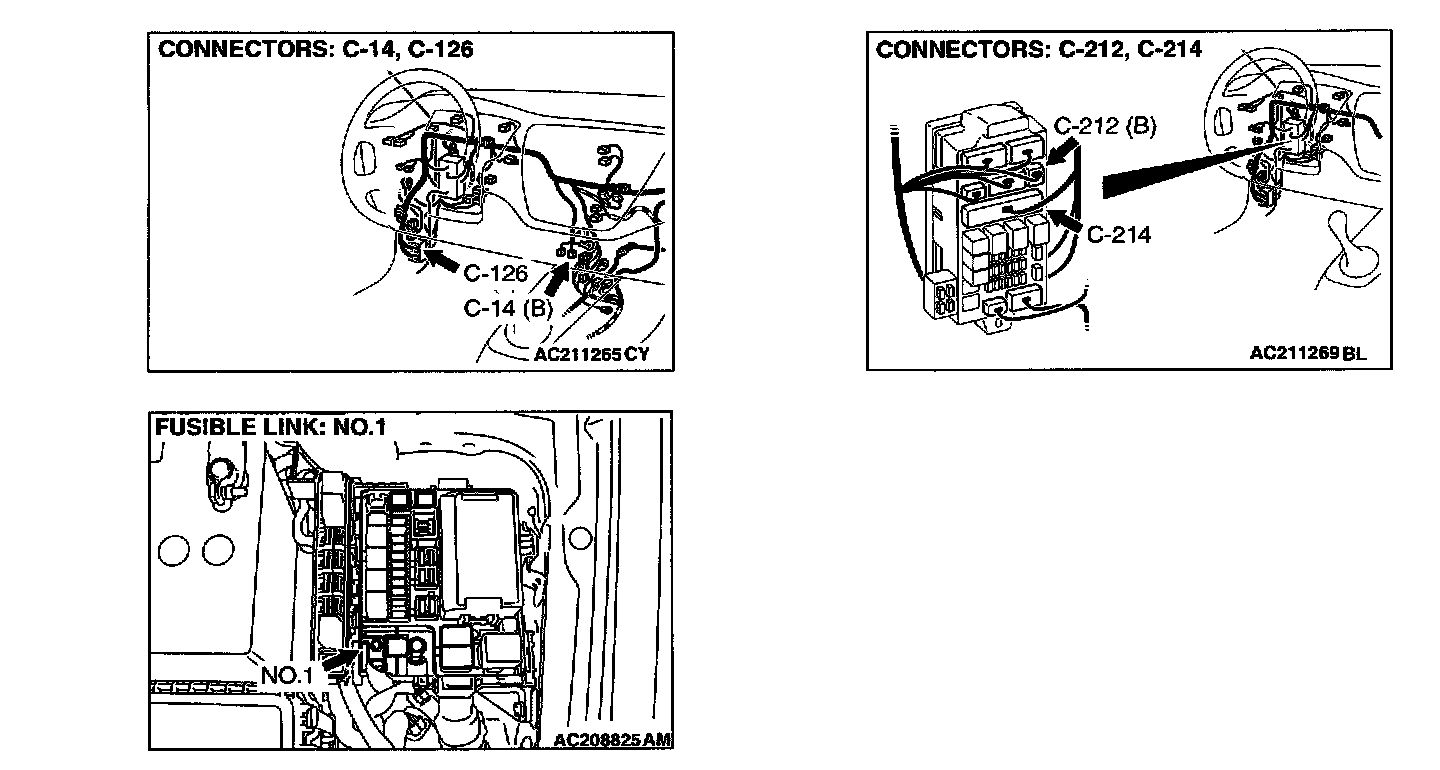 CONNECTORS: C-14, C-126

C-126

C-14 (B)

AC211265 CY

CONNECTORS: C-212, C-214

C-212 (B)

C-214

AC211269 BL

FUSIBLE LINK: NO.1

NO.1

AC208825 AM