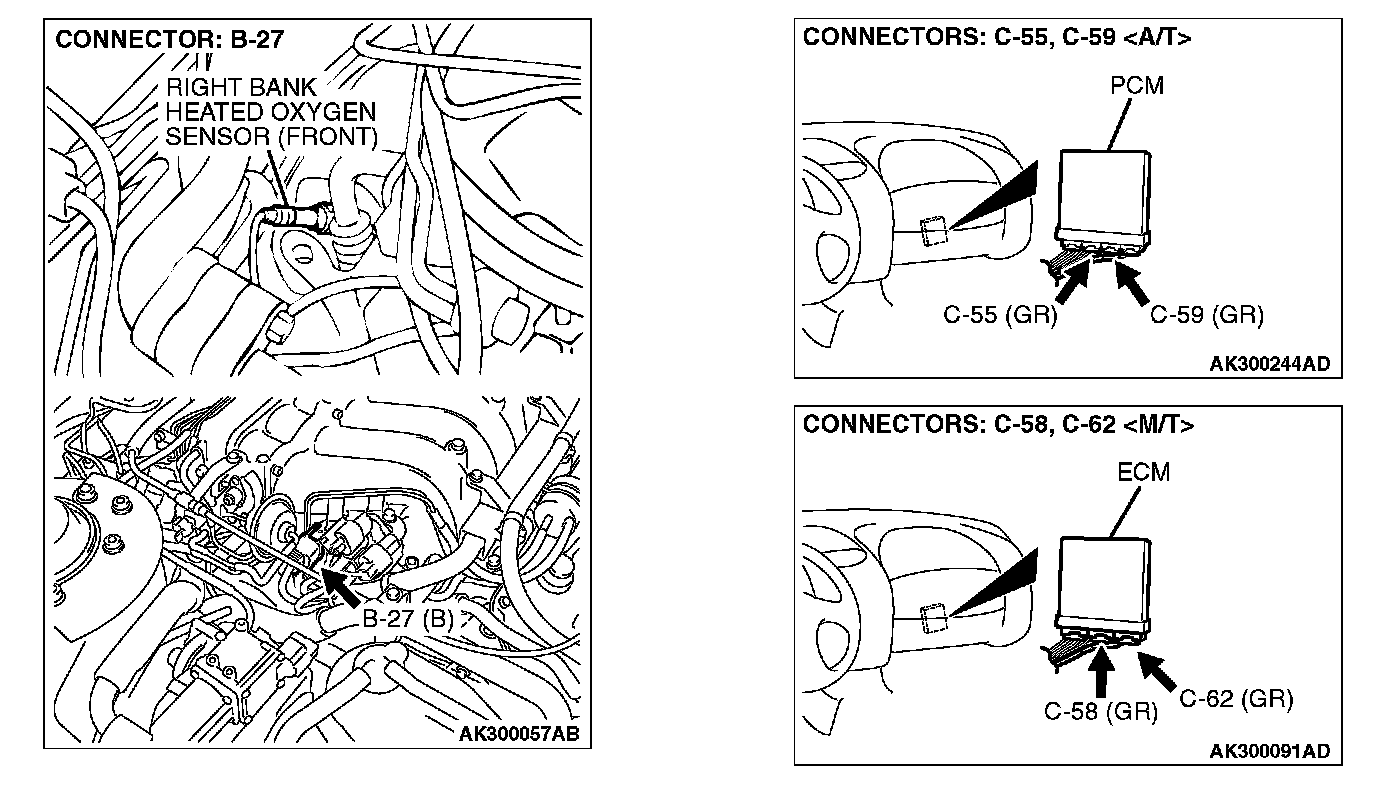 CONNECTOR: B-27

RIGHT BANK HEATED OXYGEN SENSOR (FRONT)

B-27 (B)

AK300057AB

CONNECTORS: C-55, C-59 <A/T>

PCM

C-55 (GR)

C-59 (GR)

AK300244AD

CONNECTORS: C-58, C-62 <M/T>

ECM

C-58 (GR)

C-62 (GR)

AK300091AD