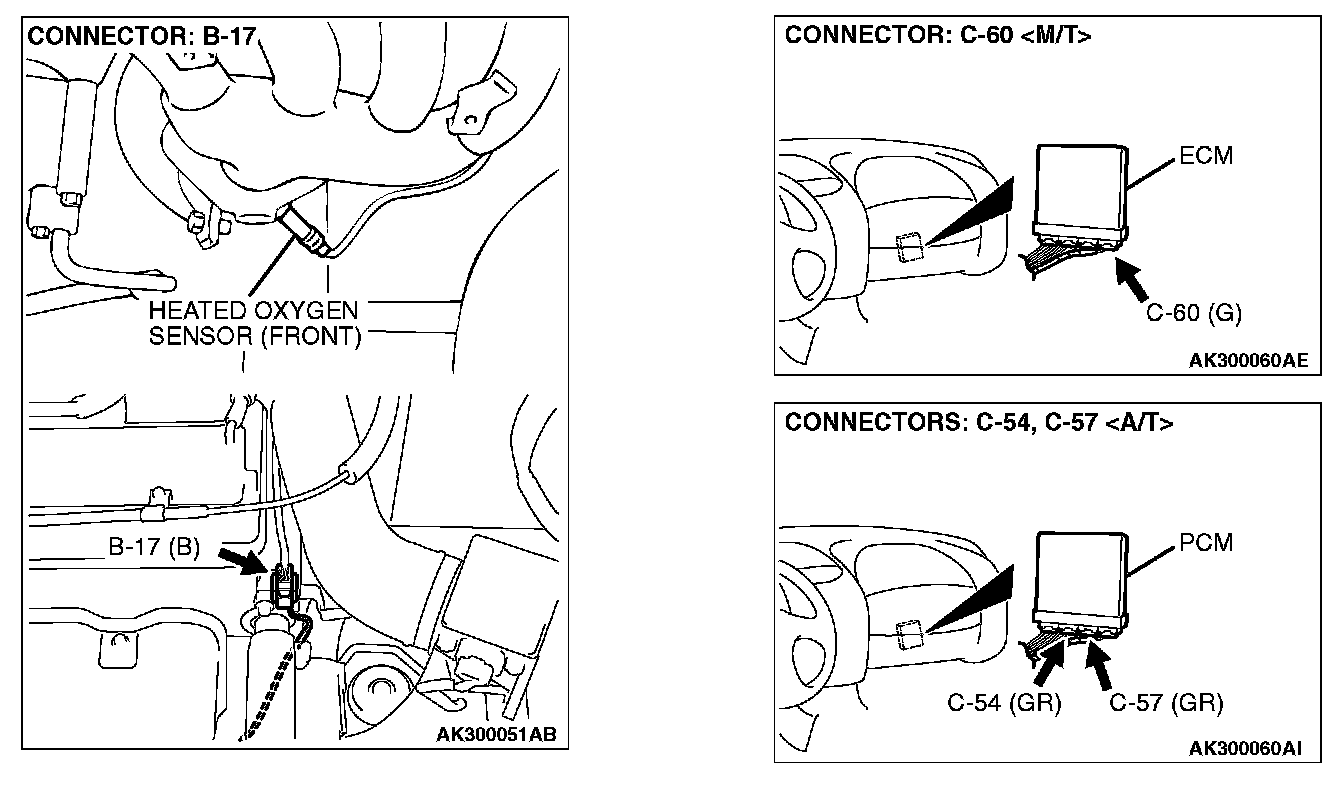 CONNECTOR: B-17

HEATED OXYGEN SENSOR (FRONT)

B-17 (B)

AK300051AB

CONNECTOR: C-60 <M/T>

ECM

C-60 (G)

AK300060AE

CONNECTORS: C-54, C-57 <A/T>

PCM

C-54 (GR)

C-57 (GR)

AK300060AI