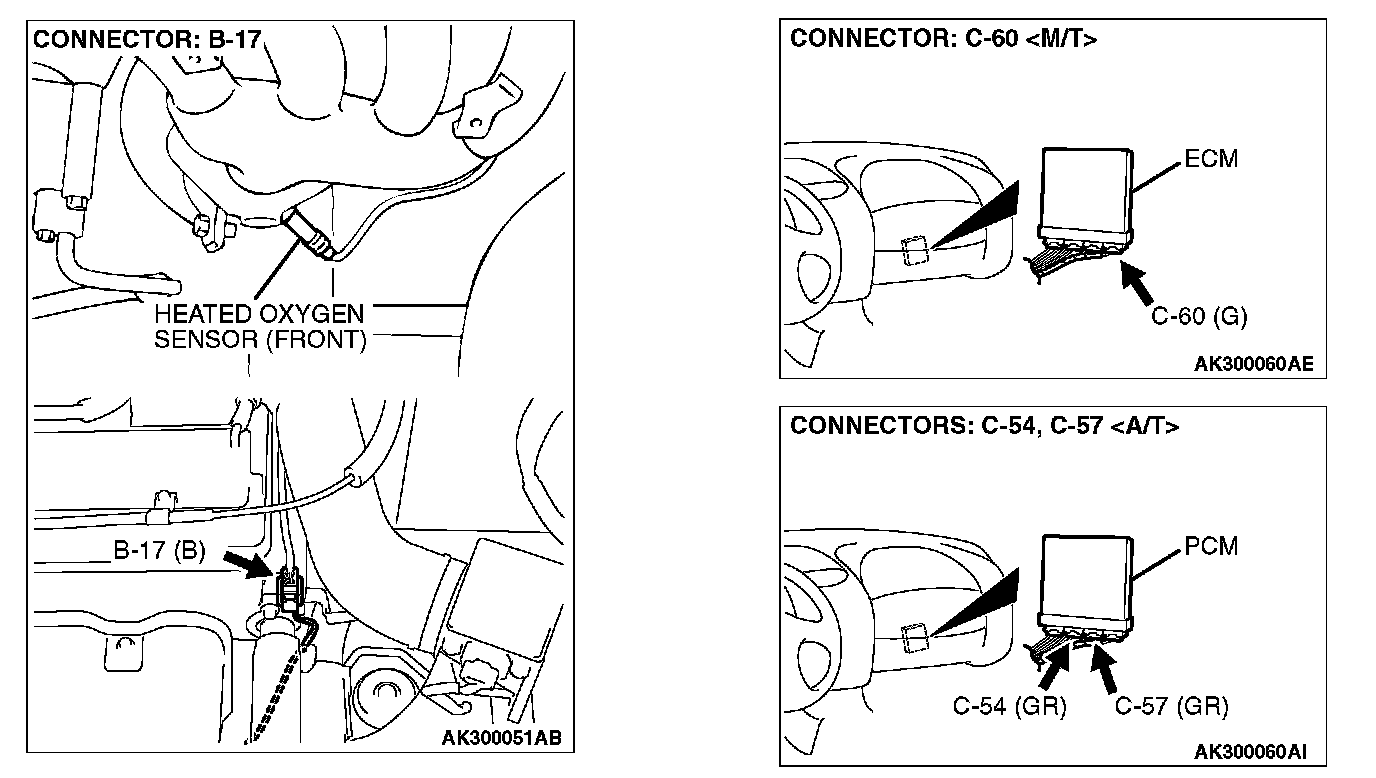 CONNECTOR: B-17

HEATED OXYGEN SENSOR (FRONT)

B-17 (B)

AK300051AB

CONNECTOR: C-60 <M/T>

ECM

C-60 (G)

AK300060AE

CONNECTORS: C-54, C-57 <A/T>

PCM

C-54 (GR)

C-57 (GR)

AK300060AI