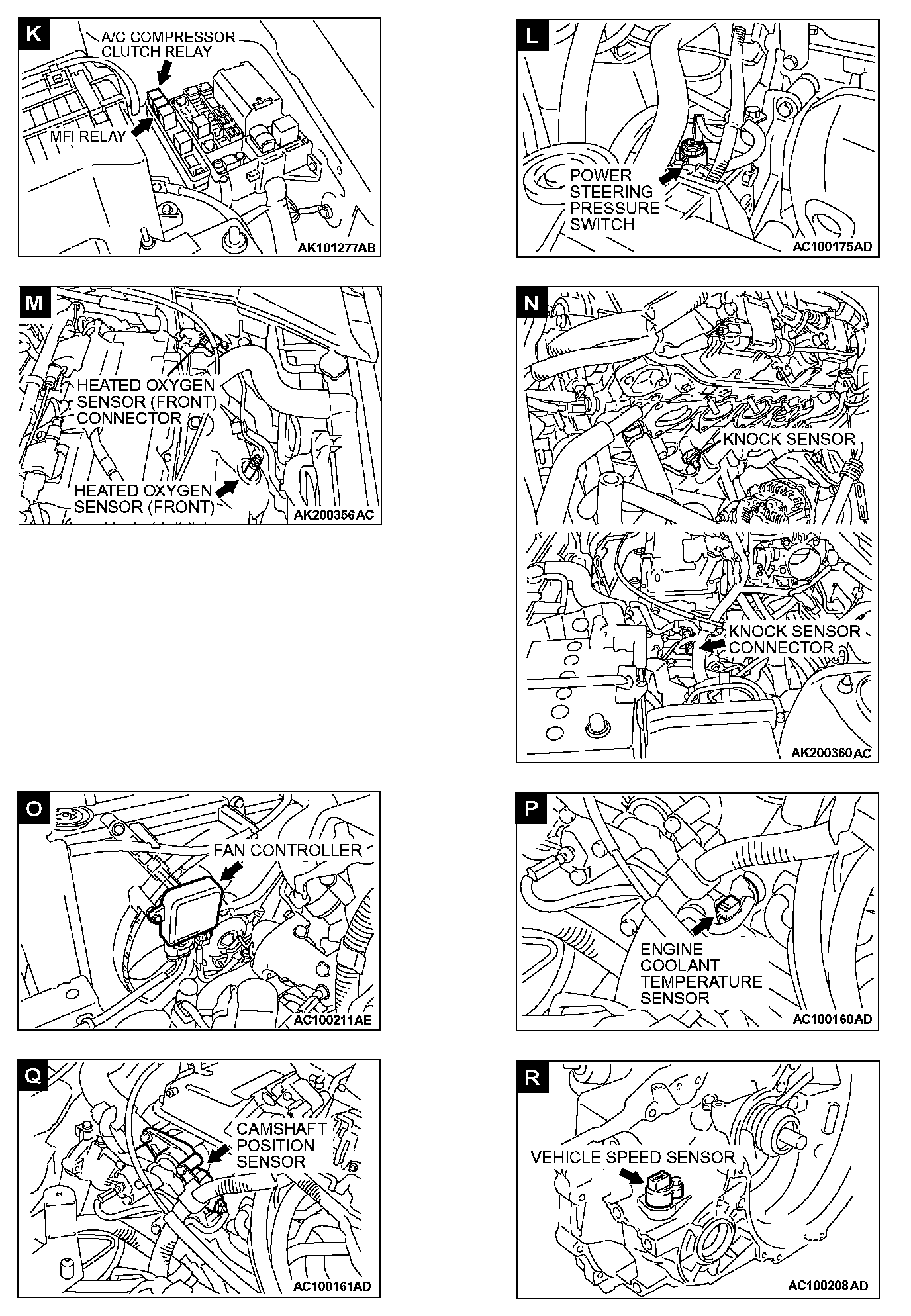 K
A/C COMPRESSOR CLUTCH RELAY
MFI RELAY
AK101277AB

L
POWER STEERING PRESSURE SWITCH
AC100175AD

M
HEATED OXYGEN SENSOR (FRONT) CONNECTOR
HEATED OXYGEN SENSOR (FRONT)
AK200356AC

N
KNOCK SENSOR
KNOCK SENSOR CONNECTOR
AK200360AC

O
FAN CONTROLLER
AC100211AE

P
ENGINE COOLANT TEMPERATURE SENSOR
AC100160AD

Q
CAMSHAFT POSITION SENSOR
AC100161AD

R
VEHICLE SPEED SENSOR
AC100208AD