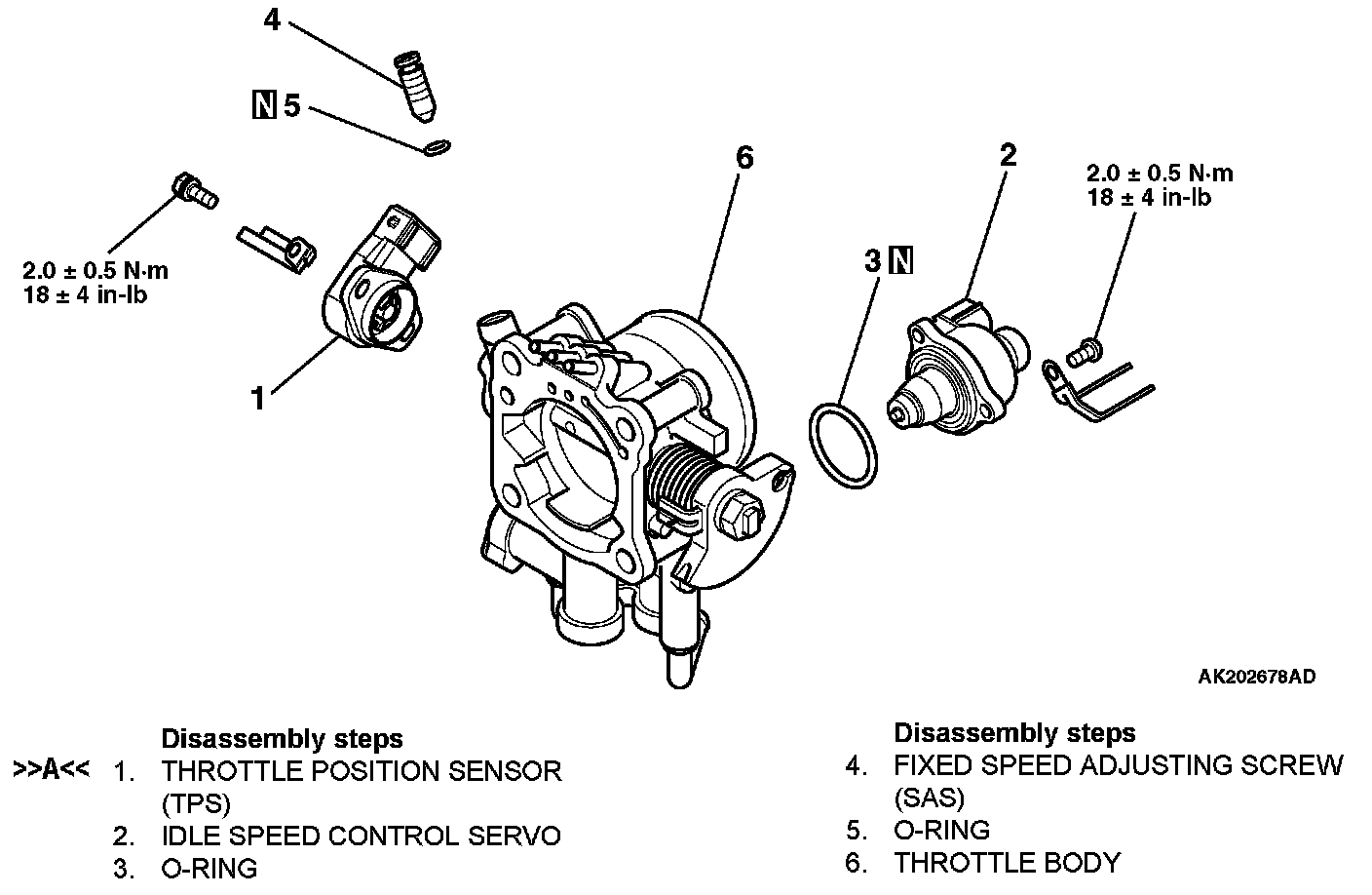 4

N 5

6

2

2.0 ± 0.5 N·m
18 ± 4 in-lb

3 N

2.0 ± 0.5 N·m
18 ± 4 in-lb

1

AK202678AD

Disassembly steps
>>A<< 1. THROTTLE POSITION SENSOR (TPS)
2. IDLE SPEED CONTROL SERVO
3. O-RING

Disassembly steps
4. FIXED SPEED ADJUSTING SCREW (SAS)
5. O-RING
6. THROTTLE BODY