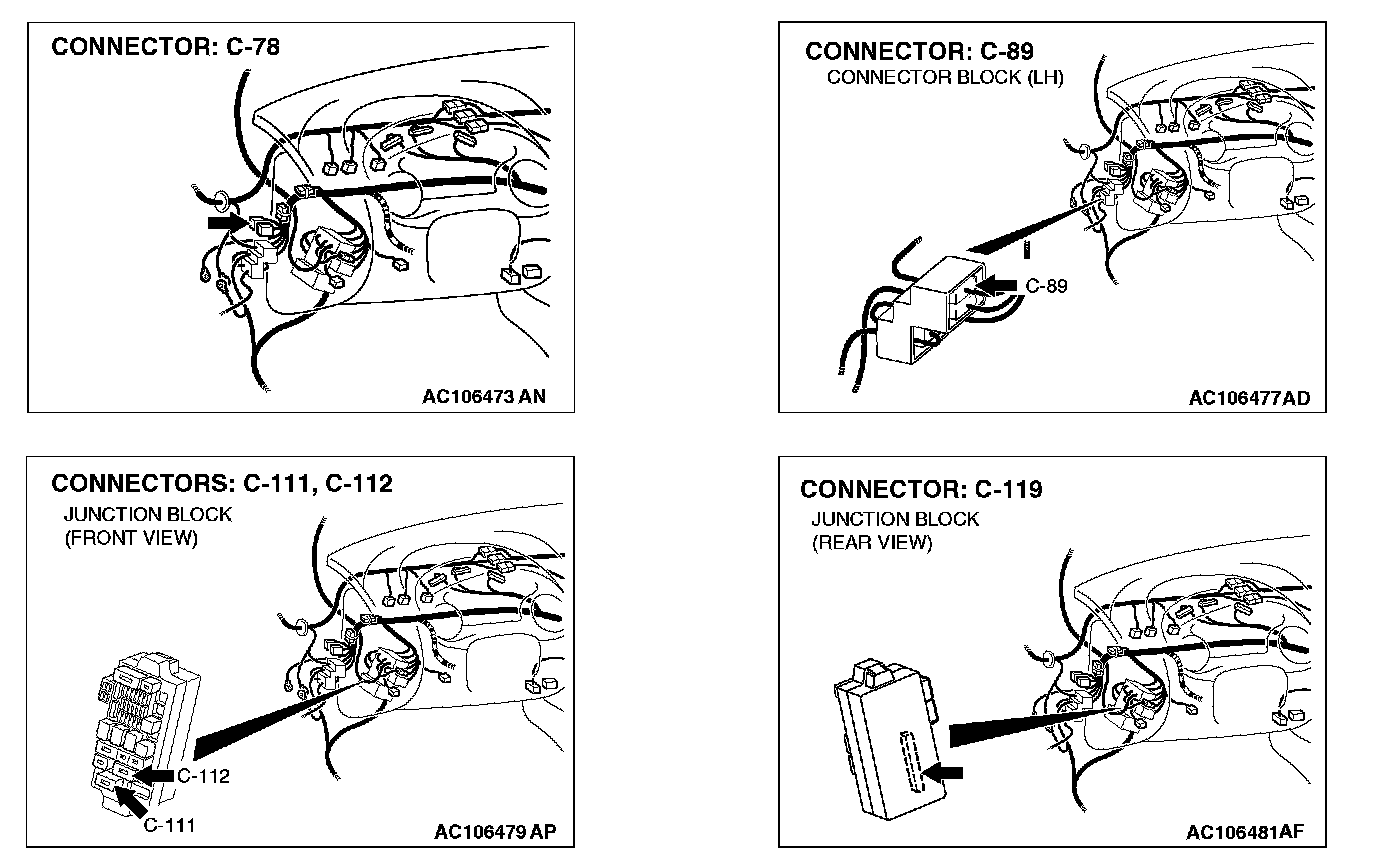 CONNECTOR: C-78

AC106473 AN

CONNECTOR: C-89
CONNECTOR BLOCK (LH)

C-89

AC106477AD

CONNECTORS: C-111, C-112
JUNCTION BLOCK
(FRONT VIEW)

C-112

C-111

AC106479 AP

CONNECTOR: C-119
JUNCTION BLOCK
(REAR VIEW)

AC106481AF