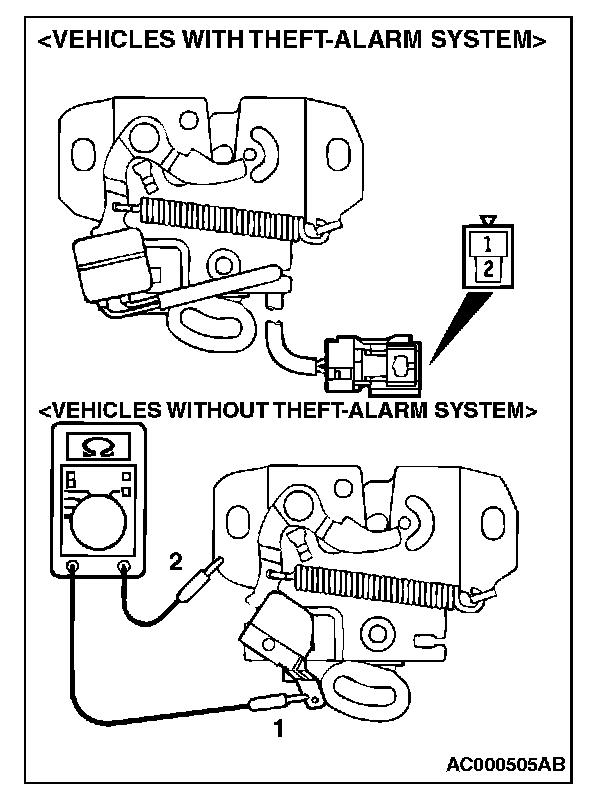 <VEHICLES WITH THEFT-ALARM SYSTEM>

1
2

<VEHICLES WITHOUT THEFT-ALARM SYSTEM>

Ω

2

1

AC000505AB