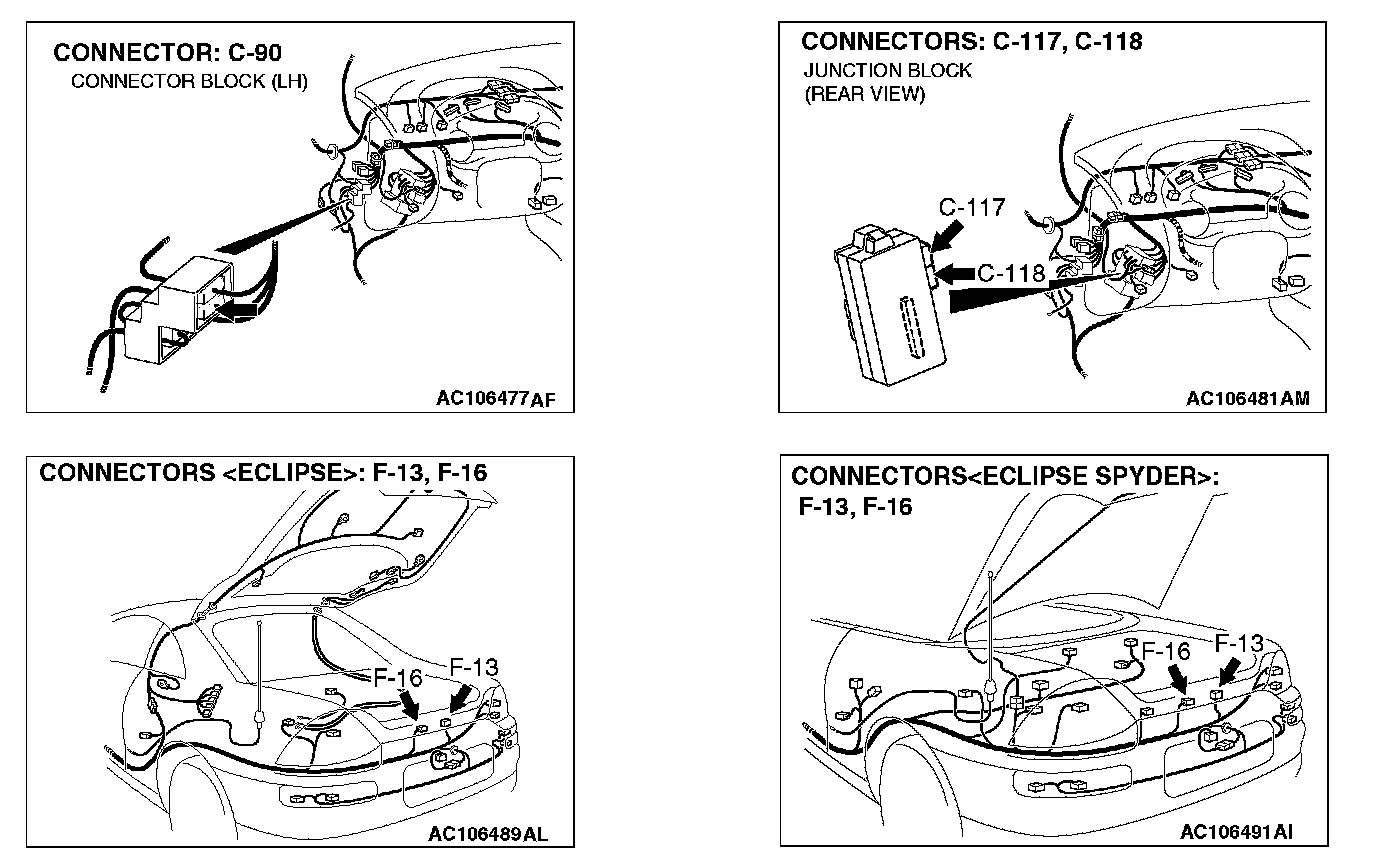 CONNECTOR: C-90
CONNECTOR BLOCK (LH)

AC106477AF

CONNECTORS: C-117, C-118
JUNCTION BLOCK
(REAR VIEW)

C-117
C-118

AC106481AM

CONNECTORS <ECLIPSE>: F-13, F-16

F-16
F-13

AC106489AL

CONNECTORS<ECLIPSE SPYDER>:
F-13, F-16

F-16
F-13

AC106491AI