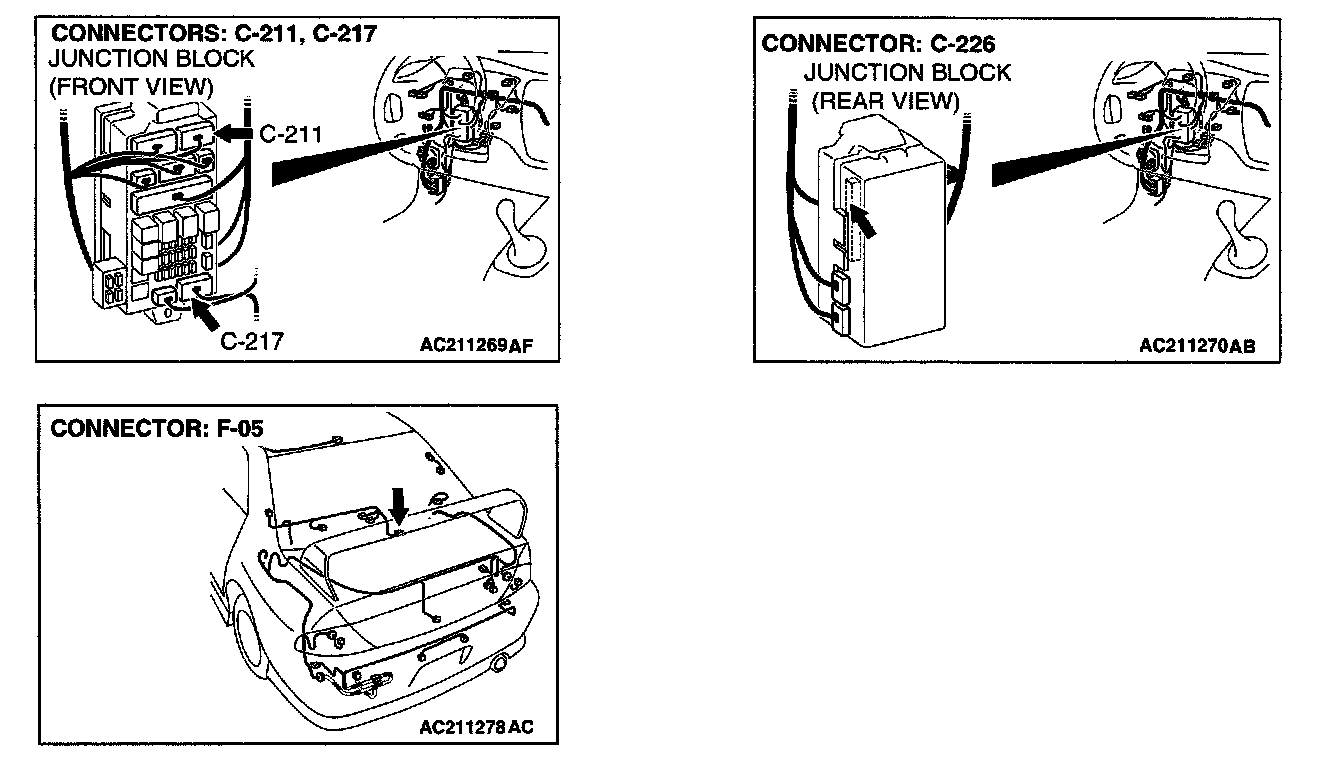 CONNECTORS: C-211, C-217
JUNCTION BLOCK
(FRONT VIEW)

C-211

C-217

AC211269AF

CONNECTOR: C-226
JUNCTION BLOCK
(REAR VIEW)

AC211270AB

CONNECTOR: F-05

AC211278AC