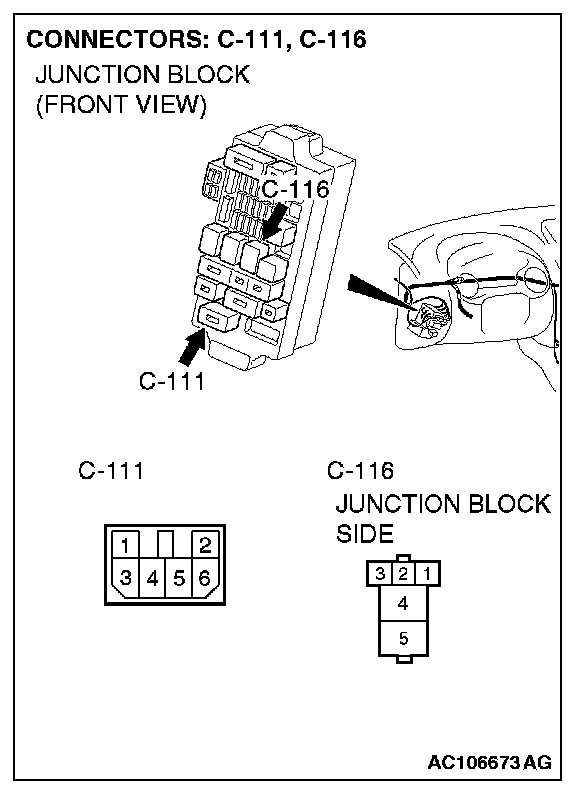 CONNECTORS: C-111, C-116
JUNCTION BLOCK
(FRONT VIEW)

C-116

C-111

C-111

1 2
3 4 5 6

C-116
JUNCTION BLOCK
SIDE

3 2 1
4
5

AC106673 AG