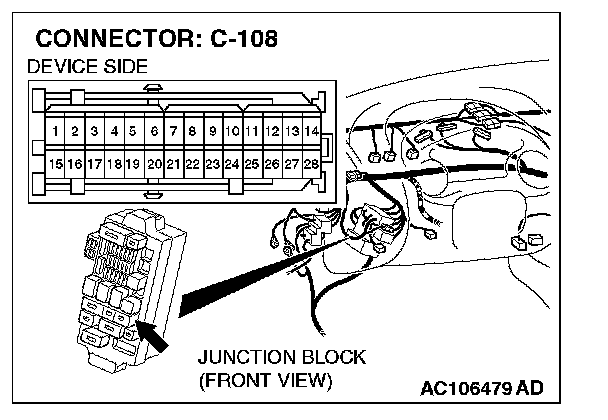 CONNECTOR: C-108
DEVICE SIDE

| 1 | 2 | 3 | 4 | 5 | 6 | 7 | 8 | 9 | 10 | 11 | 12 | 13 | 14 |
|---|---|---|---|---|---|---|---|---|---|---|---|---|---|
| 15 | 16 | 17 | 18 | 19 | 20 | 21 | 22 | 23 | 24 | 25 | 26 | 27 | 28 |

JUNCTION BLOCK
(FRONT VIEW)

AC106479 AD