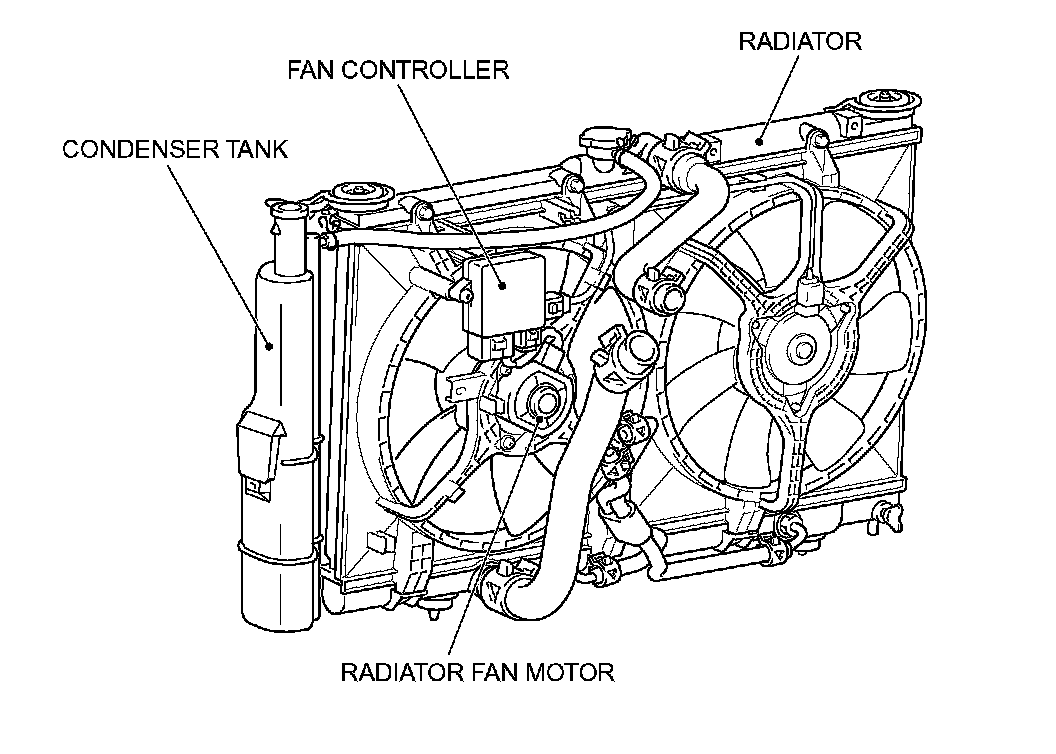 RADIATOR

FAN CONTROLLER

CONDENSER TANK

RADIATOR FAN MOTOR