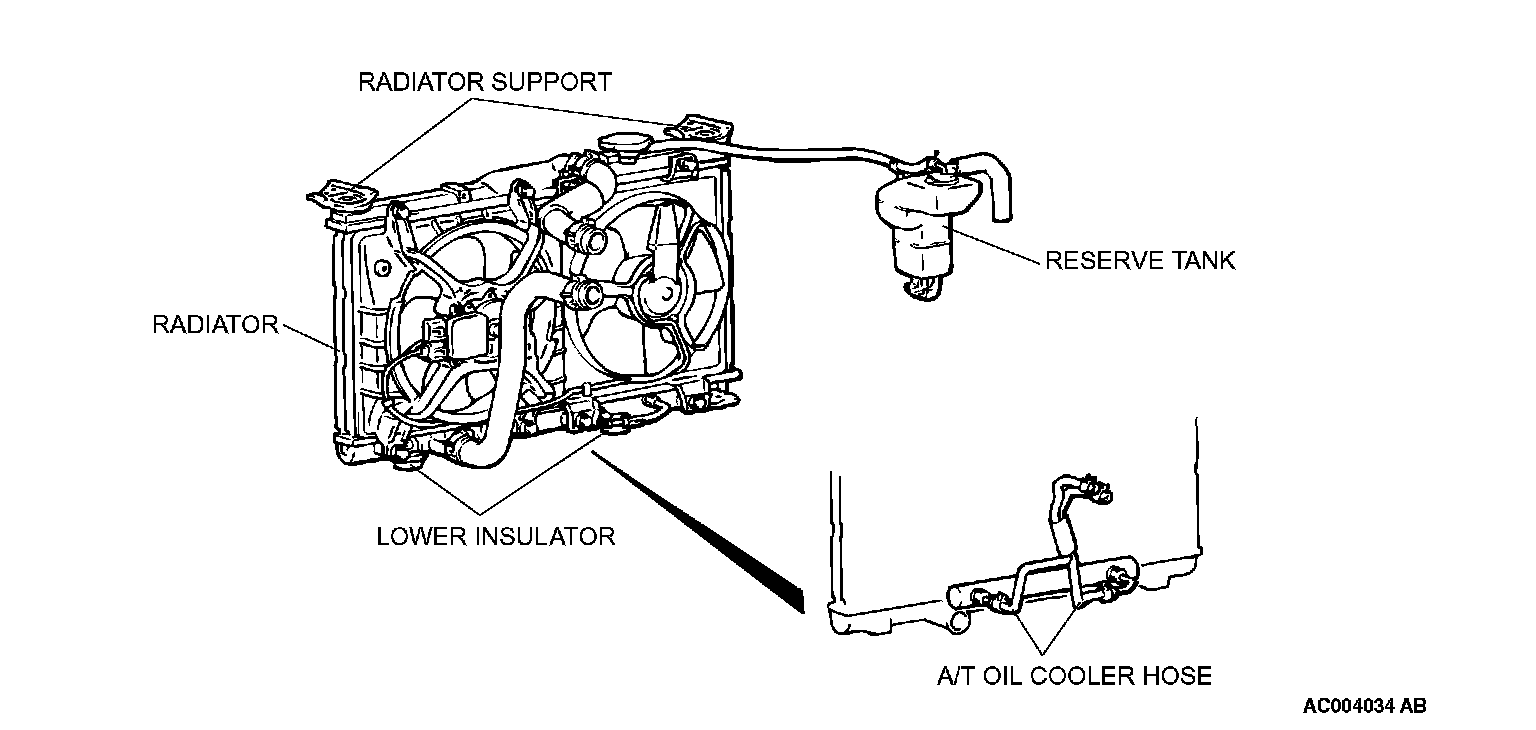 RADIATOR SUPPORT

RESERVE TANK

RADIATOR

LOWER INSULATOR

A/T OIL COOLER HOSE

AC004034 AB