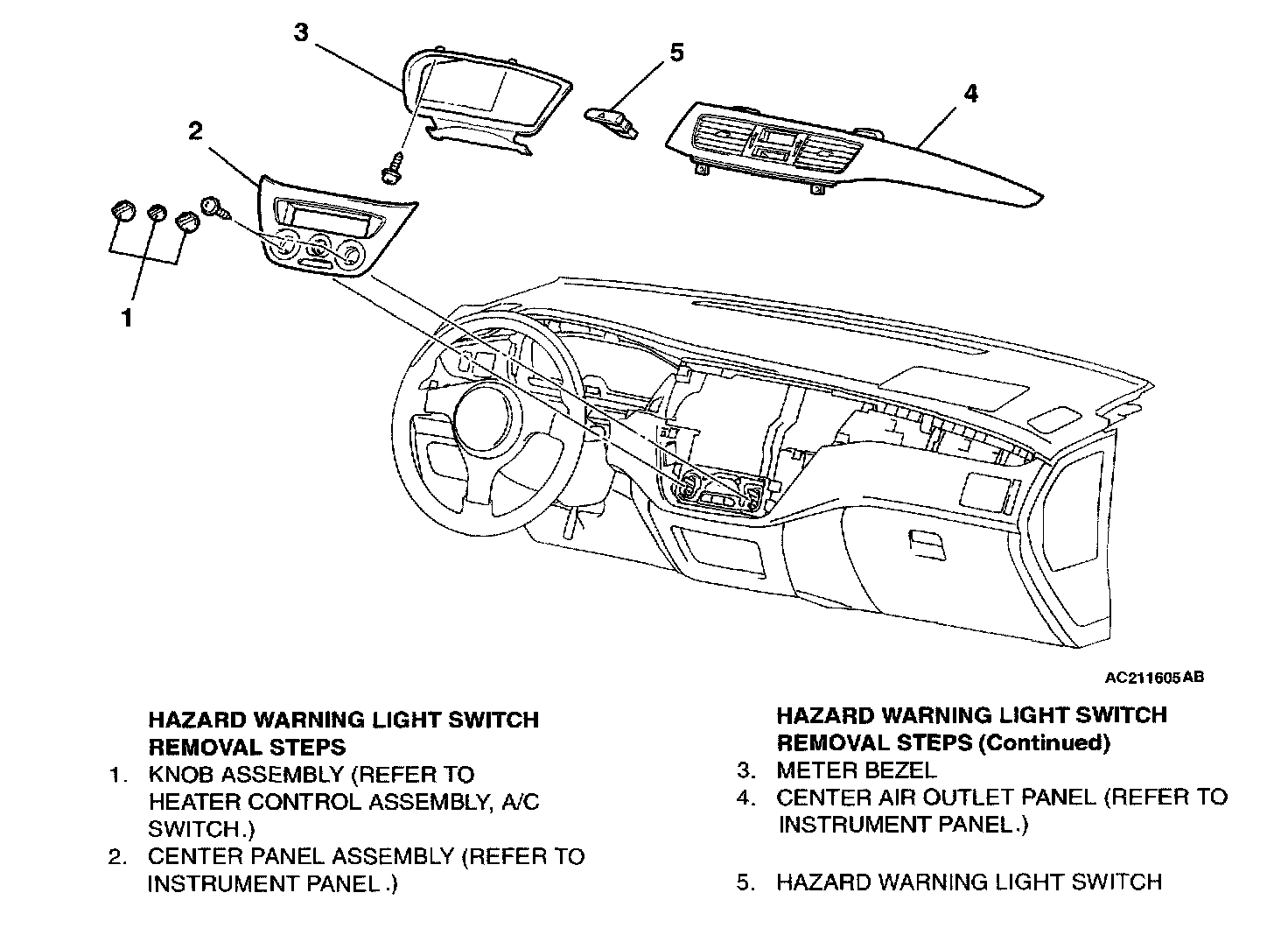 3

5

4

2

1

AC211605AB

HAZARD WARNING LIGHT SWITCH REMOVAL STEPS
1. KNOB ASSEMBLY (REFER TO HEATER CONTROL ASSEMBLY, A/C SWITCH.)
2. CENTER PANEL ASSEMBLY (REFER TO INSTRUMENT PANEL.)

HAZARD WARNING LIGHT SWITCH REMOVAL STEPS (Continued)
3. METER BEZEL
4. CENTER AIR OUTLET PANEL (REFER TO INSTRUMENT PANEL.)
5. HAZARD WARNING LIGHT SWITCH