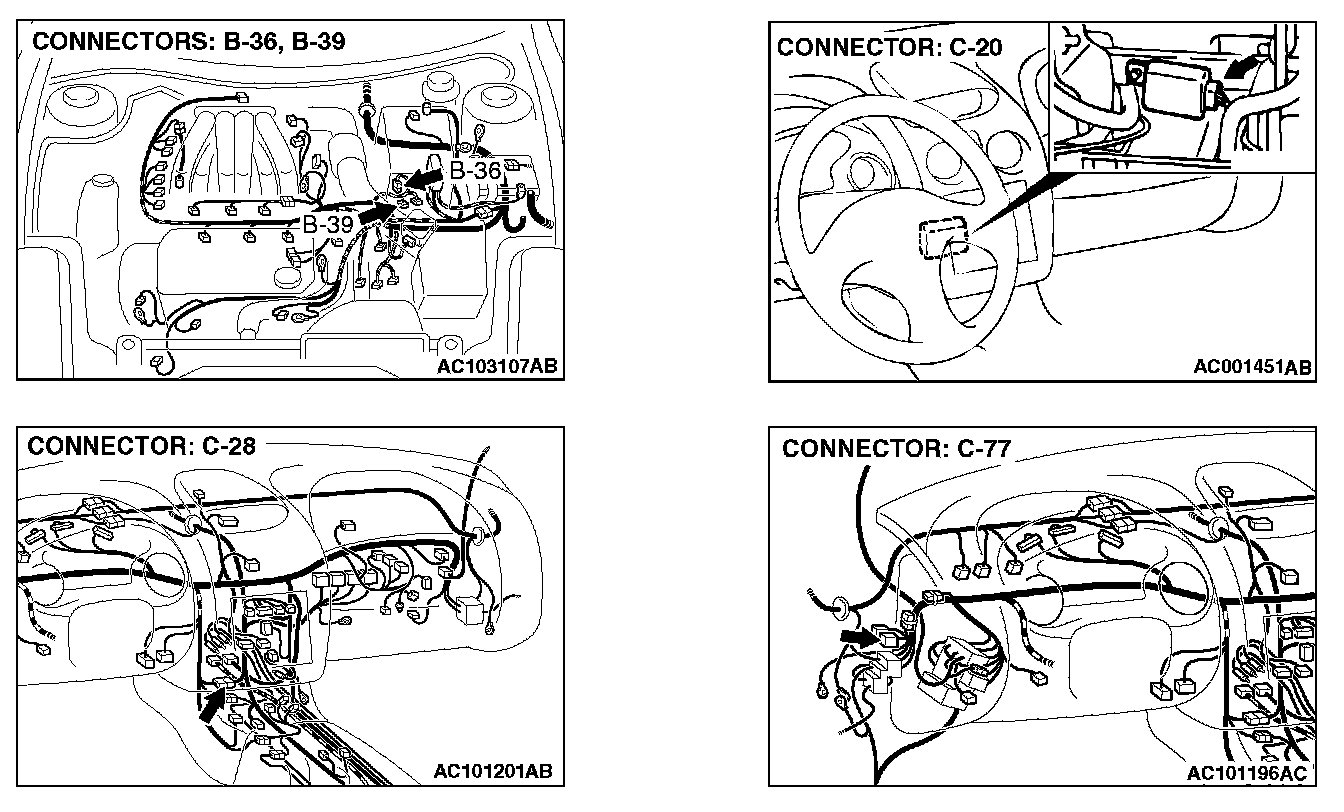 CONNECTORS: B-36, B-39

B-36

B-39

AC103107AB

CONNECTOR: C-20

AC001451AB

CONNECTOR: C-28

AC101201AB

CONNECTOR: C-77

AC101196AC