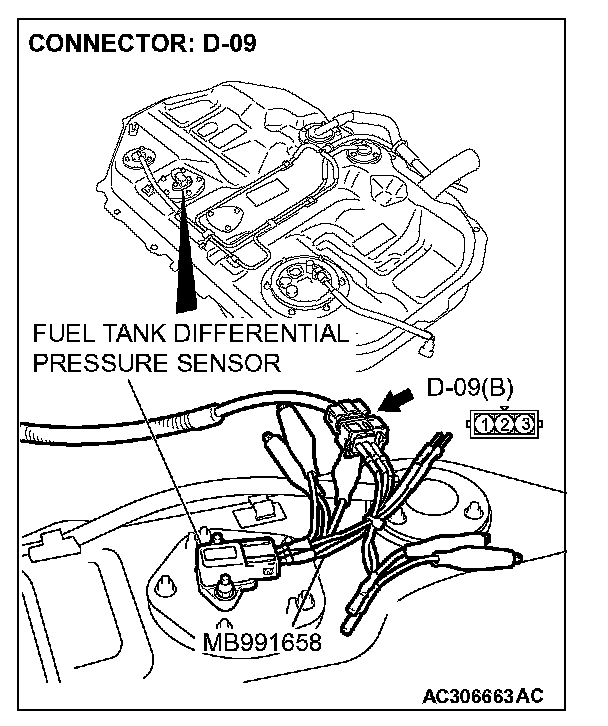 CONNECTOR: D-09

FUEL TANK DIFFERENTIAL PRESSURE SENSOR

D-09(B)

1 2 3

MB991658

AC306663AC