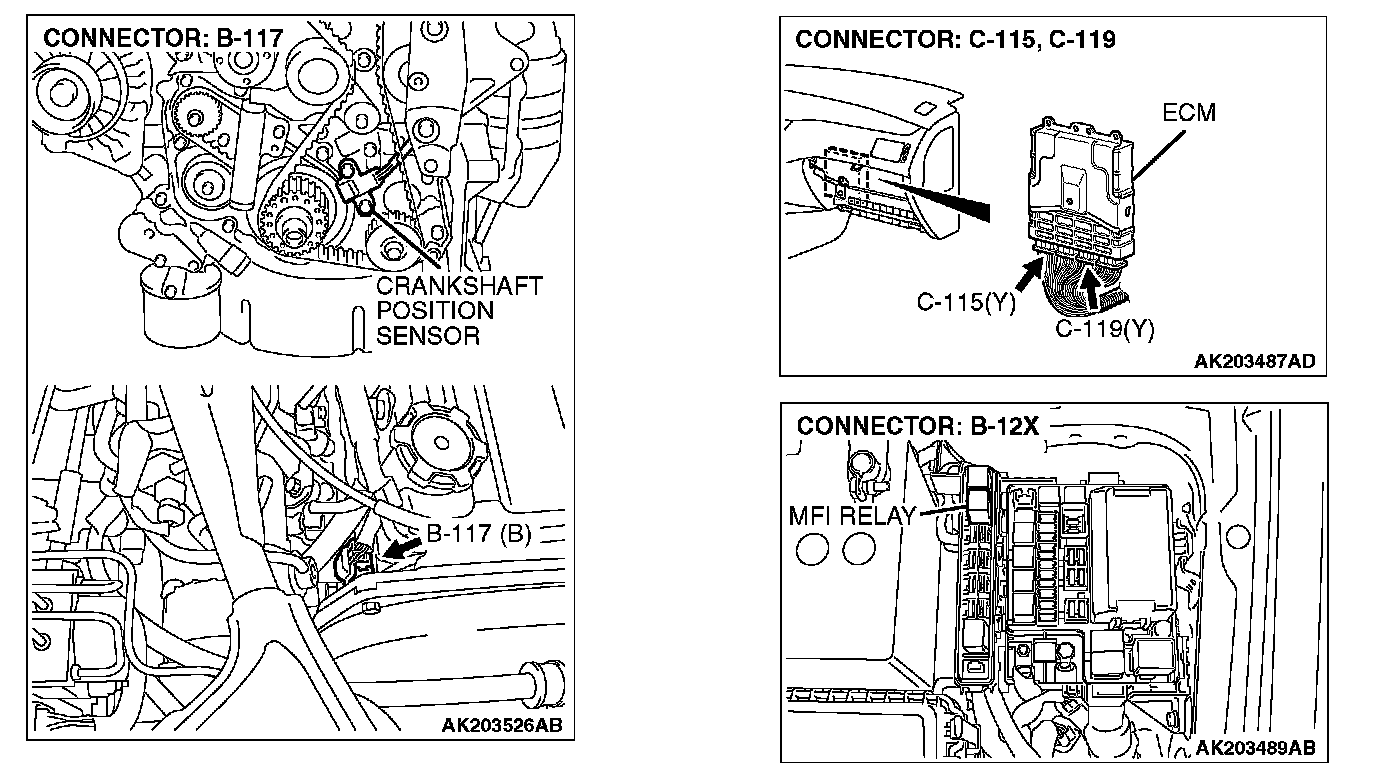 CONNECTOR: B-117

CRANKSHAFT POSITION SENSOR

B-117 (B)

AK203526AB

CONNECTOR: C-115, C-119

ECM

C-115(Y)

C-119(Y)

AK203487AD

CONNECTOR: B-12X

MFI RELAY

AK203489AB