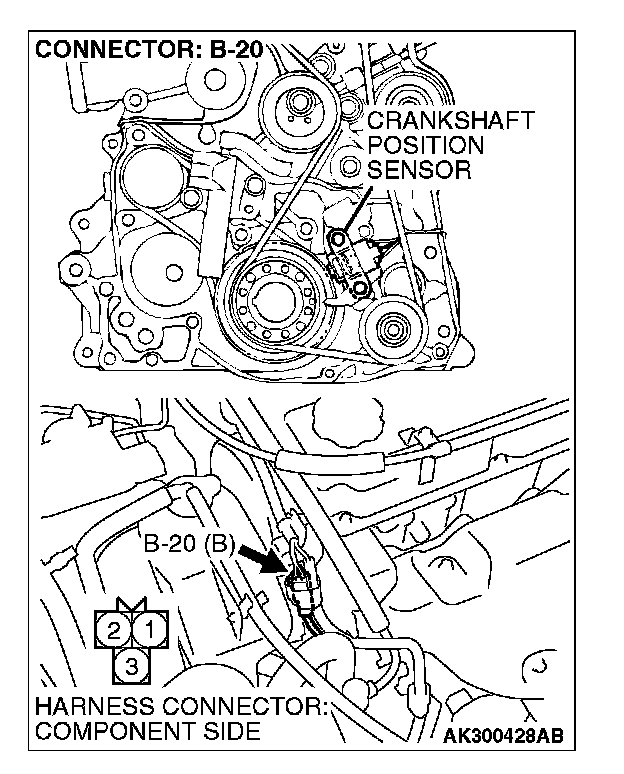 CONNECTOR: B-20

CRANKSHAFT POSITION SENSOR

B-20 (B)

2 1
3

HARNESS CONNECTOR: COMPONENT SIDE

AK300428AB