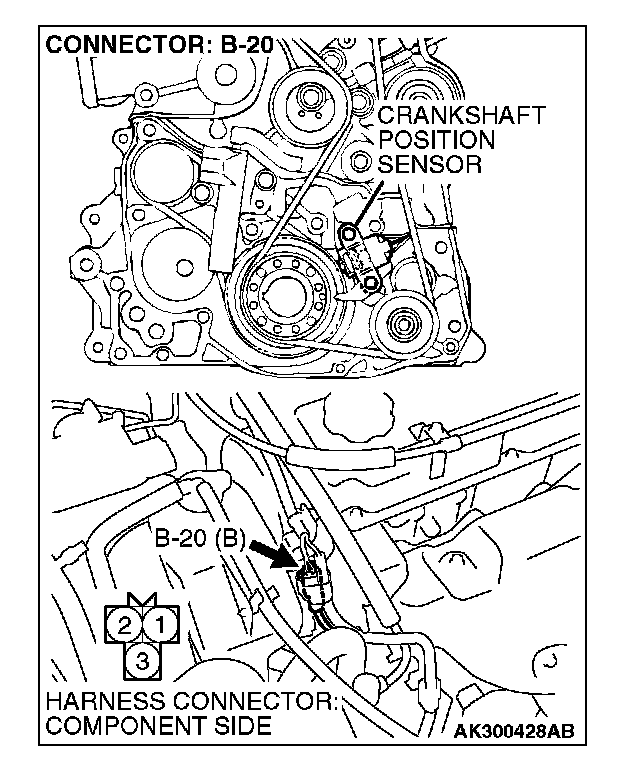 CONNECTOR: B-20

CRANKSHAFT POSITION SENSOR

B-20 (B)

2 1
3

HARNESS CONNECTOR: COMPONENT SIDE

AK300428AB