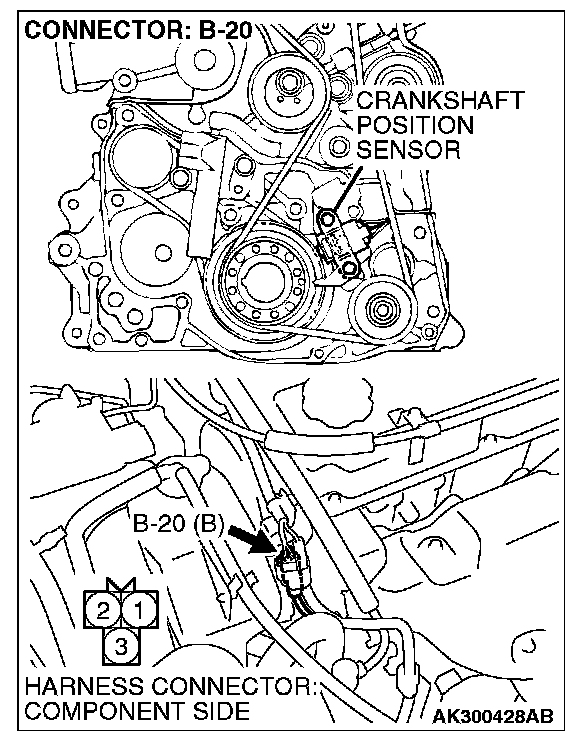 CONNECTOR: B-20

CRANKSHAFT POSITION SENSOR

B-20 (B)

2 1
3

HARNESS CONNECTOR: COMPONENT SIDE

AK300428AB