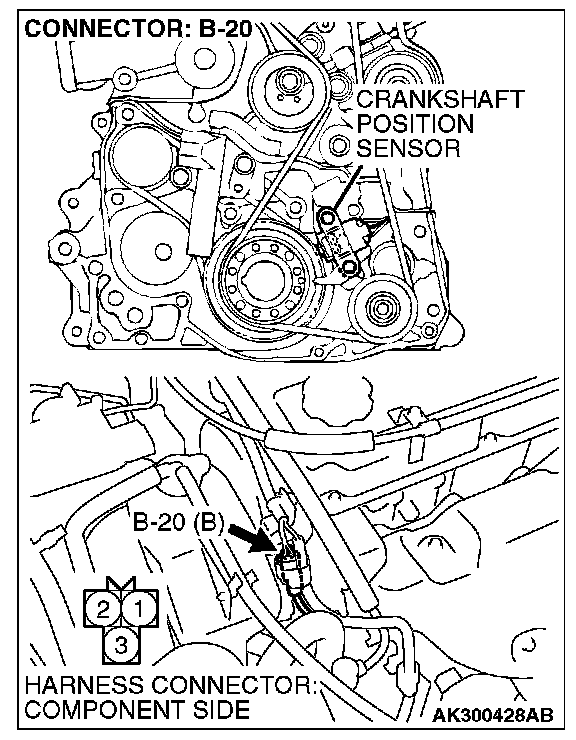 CONNECTOR: B-20

CRANKSHAFT POSITION SENSOR

B-20 (B)

2 1
3

HARNESS CONNECTOR: COMPONENT SIDE

AK300428AB