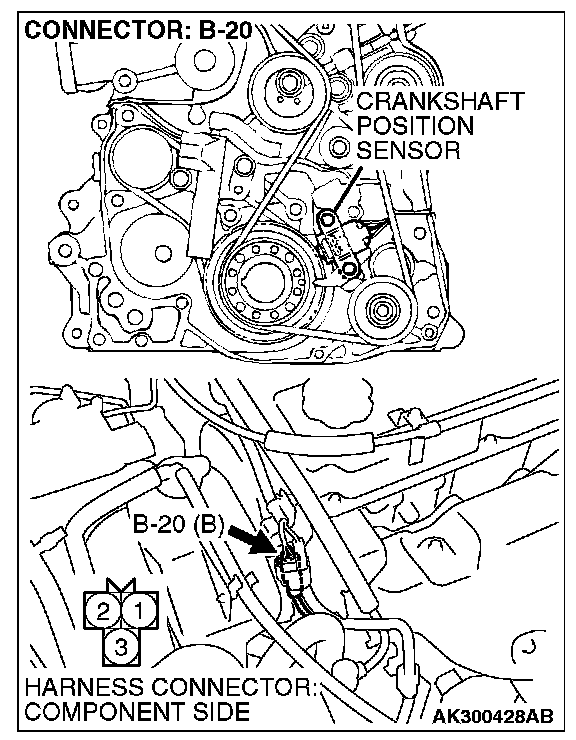 CONNECTOR: B-20

CRANKSHAFT POSITION SENSOR

B-20 (B)

2 1
3

HARNESS CONNECTOR: COMPONENT SIDE

AK300428AB