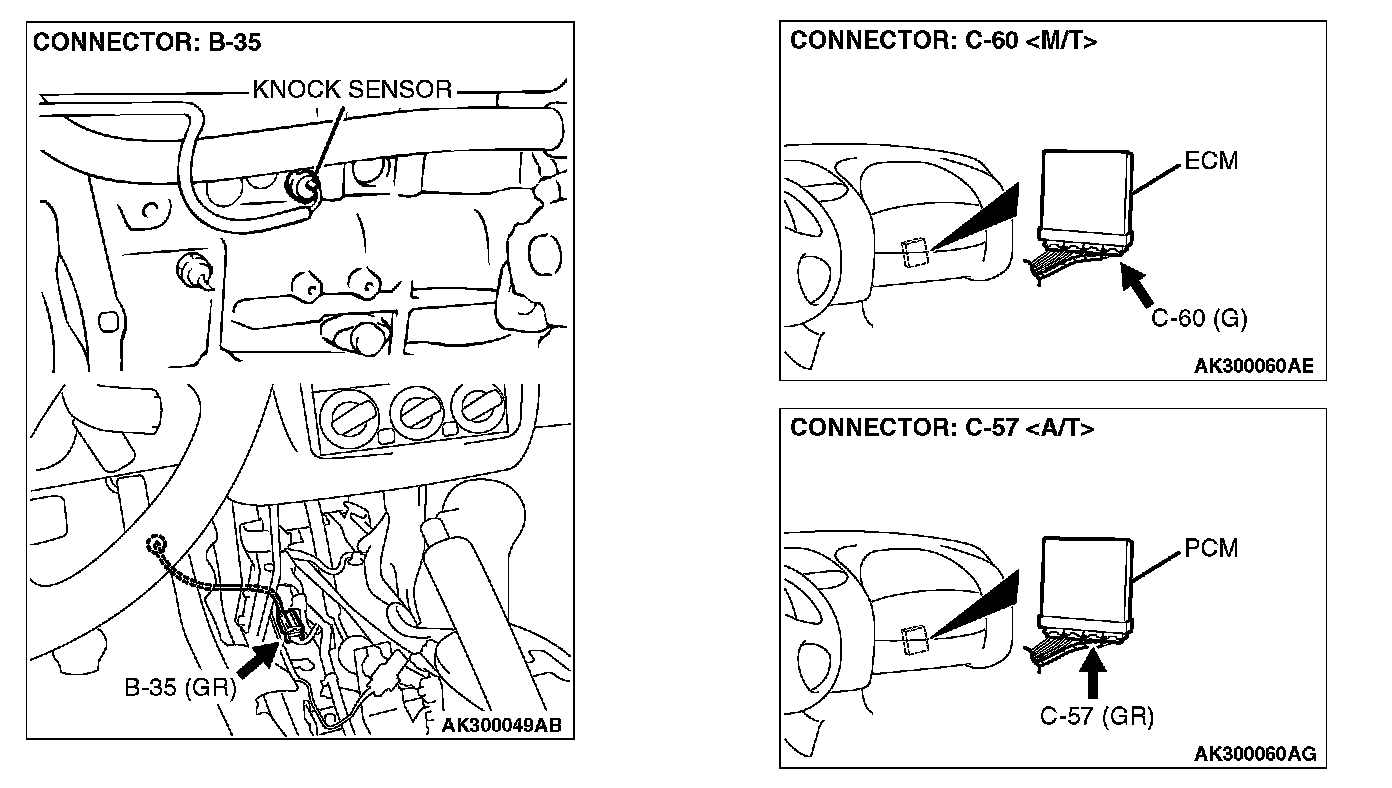 CONNECTOR: B-35

KNOCK SENSOR

B-35 (GR)

AK300049AB

CONNECTOR: C-60 <M/T>

ECM

C-60 (G)

AK300060AE

CONNECTOR: C-57 <A/T>

PCM

C-57 (GR)

AK300060AG