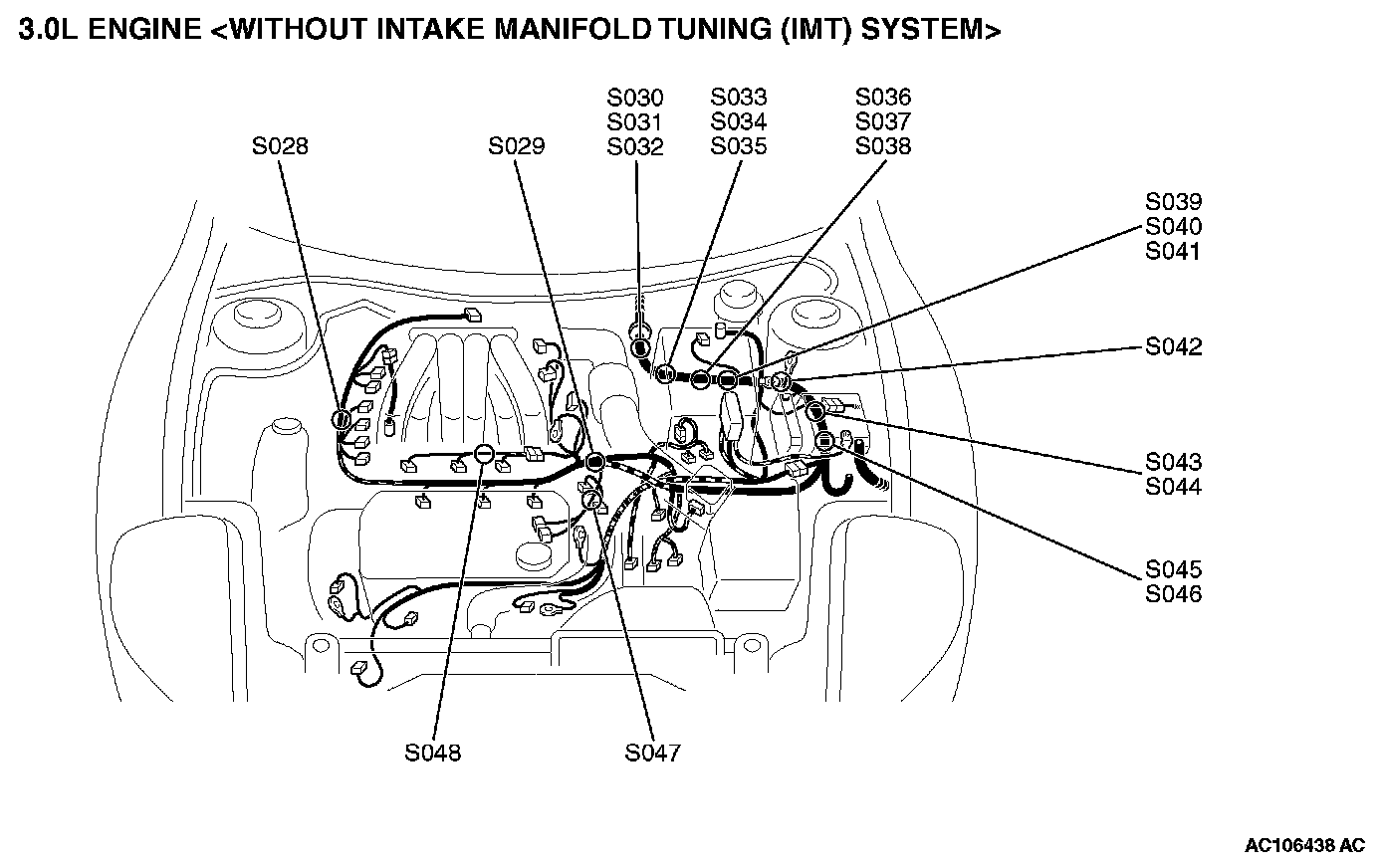 3.0L ENGINE <WITHOUT INTAKE MANIFOLD TUNING (IMT) SYSTEM>

S028

S029

S030
S031
S032

S033
S034
S035

S036
S037
S038

S039
S040
S041

S042

S043
S044

S045
S046

S048

S047

AC106438 AC