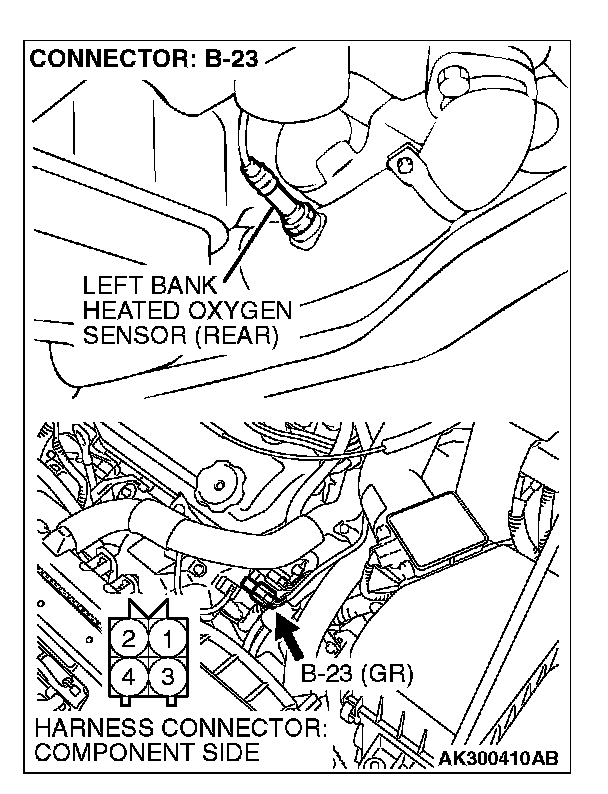 CONNECTOR: B-23

LEFT BANK HEATED OXYGEN SENSOR (REAR)

2 1
4 3

B-23 (GR)

HARNESS CONNECTOR: COMPONENT SIDE

AK300410AB