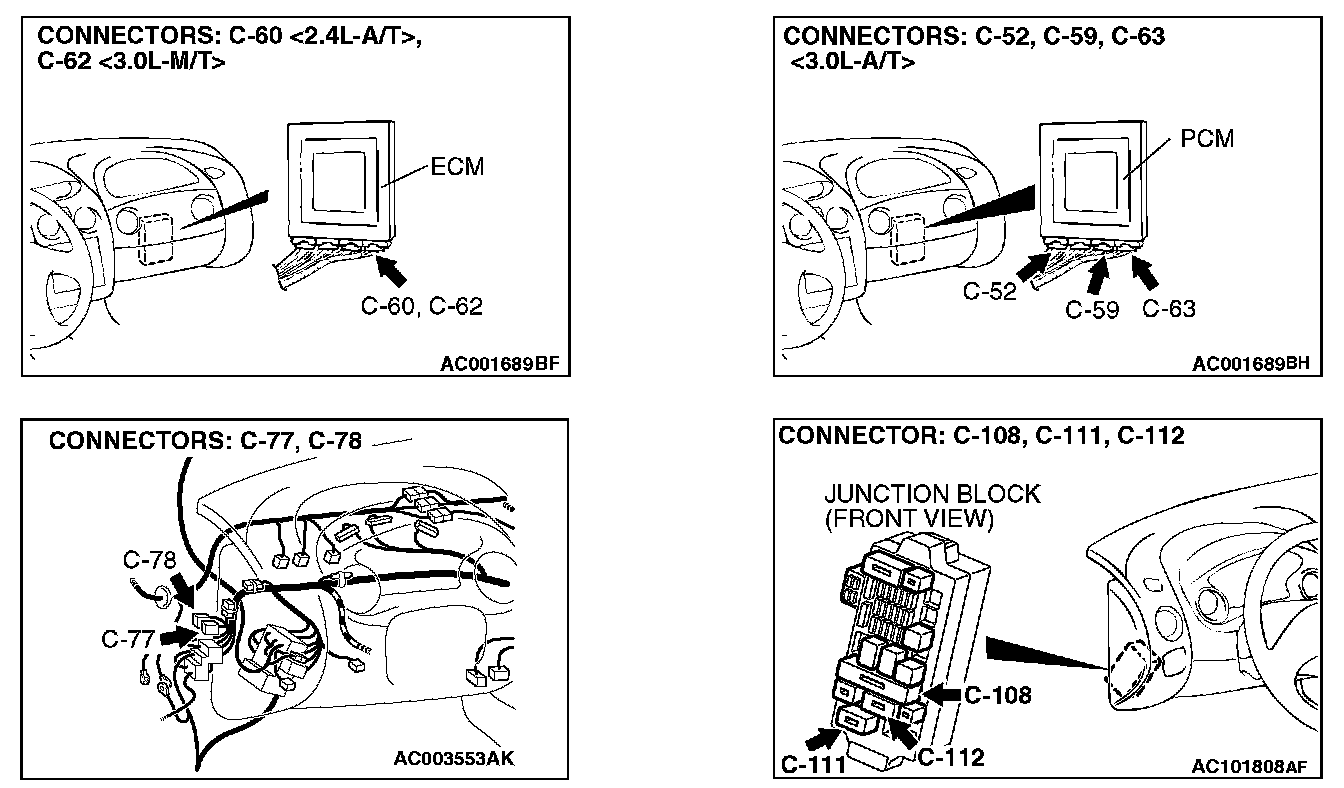 CONNECTORS: C-60 <2.4L-A/T>, C-62 <3.0L-M/T>

ECM

C-60, C-62

AC001689BF

CONNECTORS: C-52, C-59, C-63 <3.0L-A/T>

PCM

C-52

C-59

C-63

AC001689BH

CONNECTORS: C-77, C-78

C-78

C-77

AC003553AK

CONNECTOR: C-108, C-111, C-112

JUNCTION BLOCK (FRONT VIEW)

C-108

C-111

C-112

AC101808AF