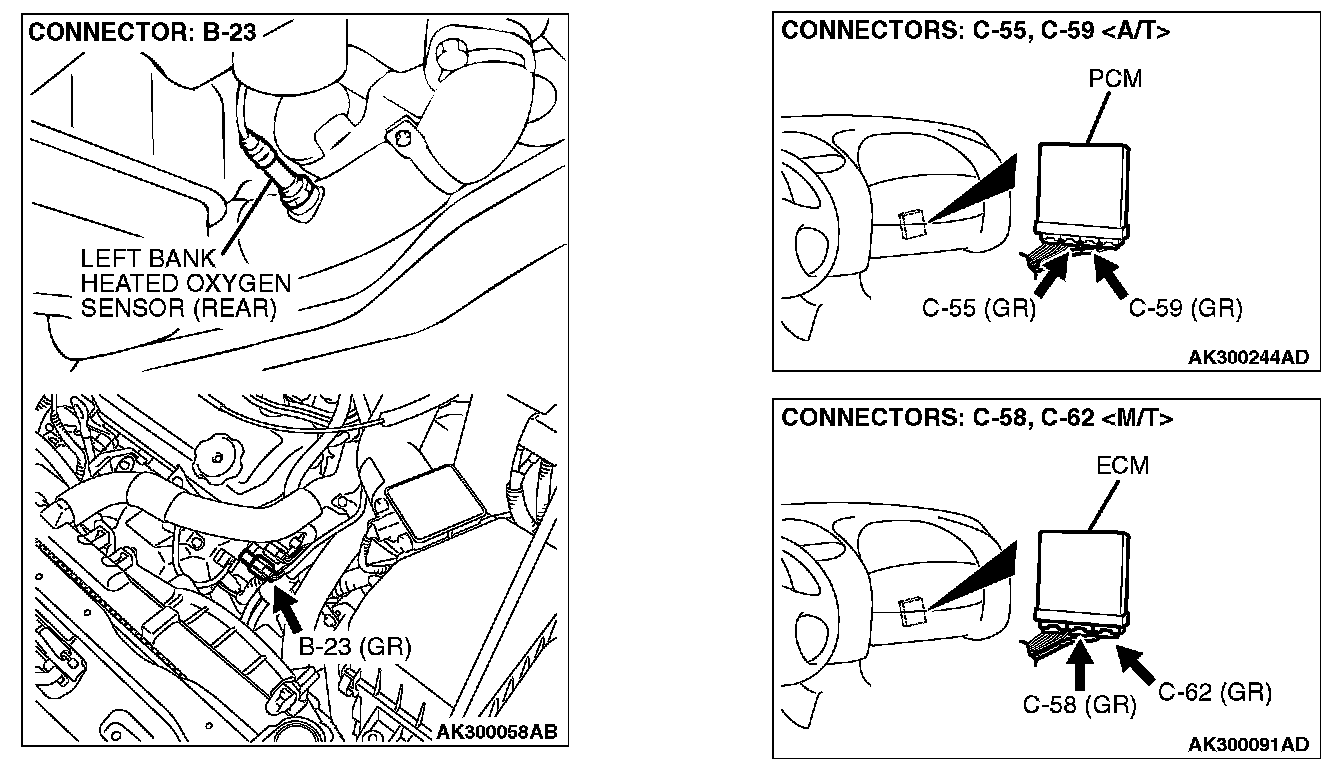 CONNECTOR: B-23

LEFT BANK
HEATED OXYGEN
SENSOR (REAR)

B-23 (GR)

AK300058AB

CONNECTORS: C-55, C-59 <A/T>

PCM

C-55 (GR)

C-59 (GR)

AK300244AD

CONNECTORS: C-58, C-62 <M/T>

ECM

C-58 (GR)

C-62 (GR)

AK300091AD