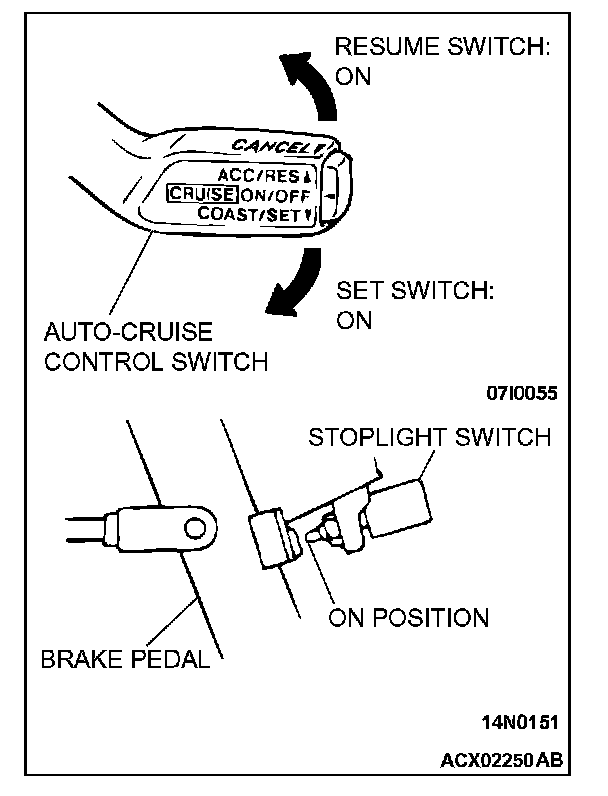 RESUME SWITCH: ON

CANCEL

ACC/RES

CRUISE ON/OFF

COAST/SET

SET SWITCH: ON

AUTO-CRUISE CONTROL SWITCH

07I0055

STOPLIGHT SWITCH

ON POSITION

BRAKE PEDAL

14N0151

ACX02250AB