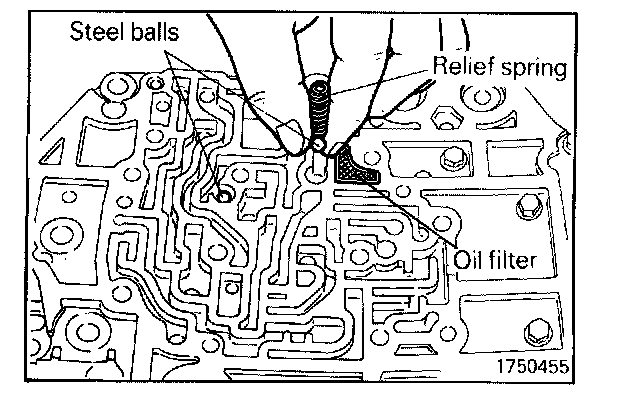 Steel balls

Relief spring

Oil filter

1750455