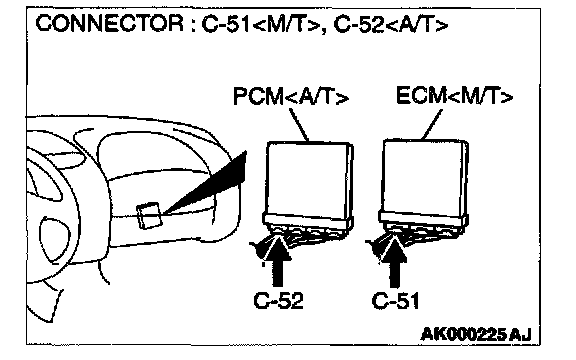 CONNECTOR : C-51<M/T>, C-52<A/T>

PCM<A/T>

ECM<M/T>

C-52

C-51

AK000225 AJ