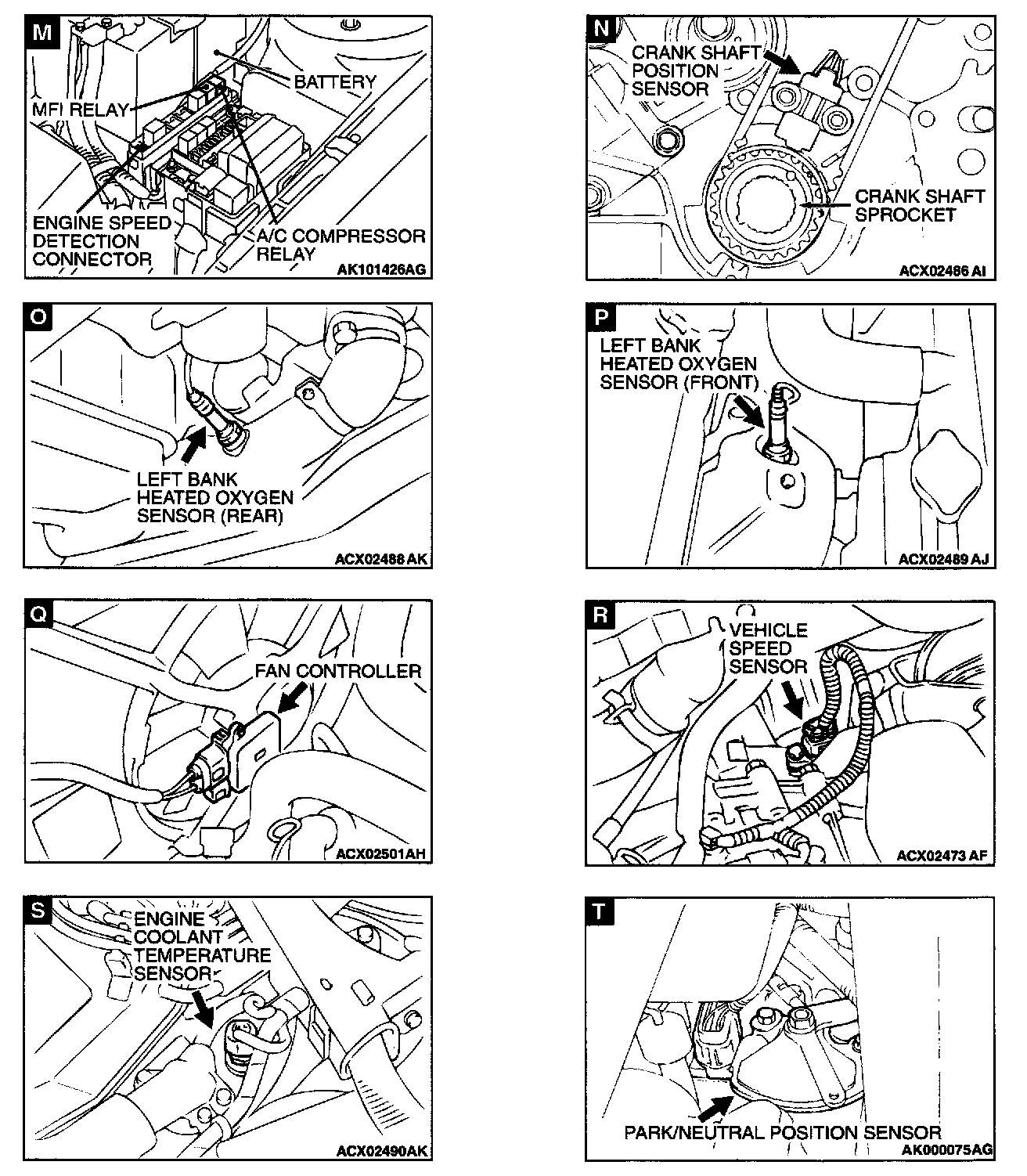 M

BATTERY

MFI RELAY

ENGINE SPEED DETECTION CONNECTOR

A/C COMPRESSOR RELAY

AK101426AG

N

CRANK SHAFT POSITION SENSOR

CRANK SHAFT SPROCKET

ACX02486 AI

O

LEFT BANK HEATED OXYGEN SENSOR (REAR)

ACX02488 AK

P

LEFT BANK HEATED OXYGEN SENSOR (FRONT)

ACX02489 AJ

Q

FAN CONTROLLER

ACX02501AH

R

VEHICLE SPEED SENSOR

ACX02473 AF

S

ENGINE COOLANT TEMPERATURE SENSOR

ACX02490AK

T

PARK/NEUTRAL POSITION SENSOR

AK000075AG