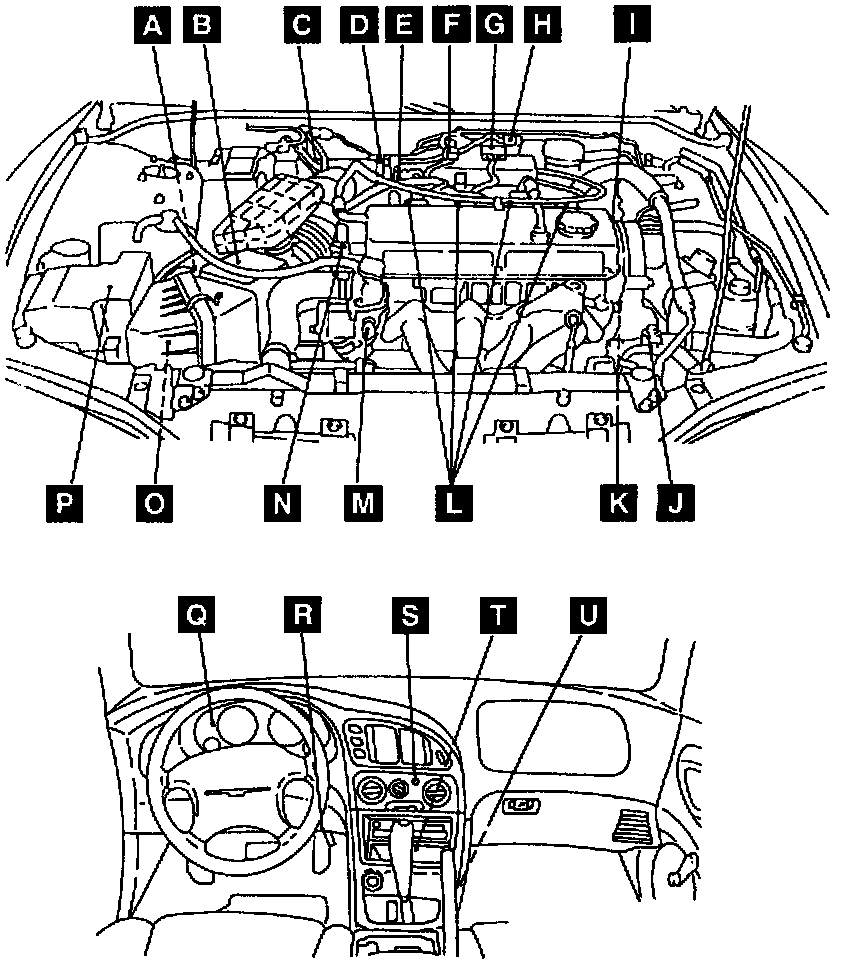 A B C D E F G H I

P O N M L K J

Q R S T U