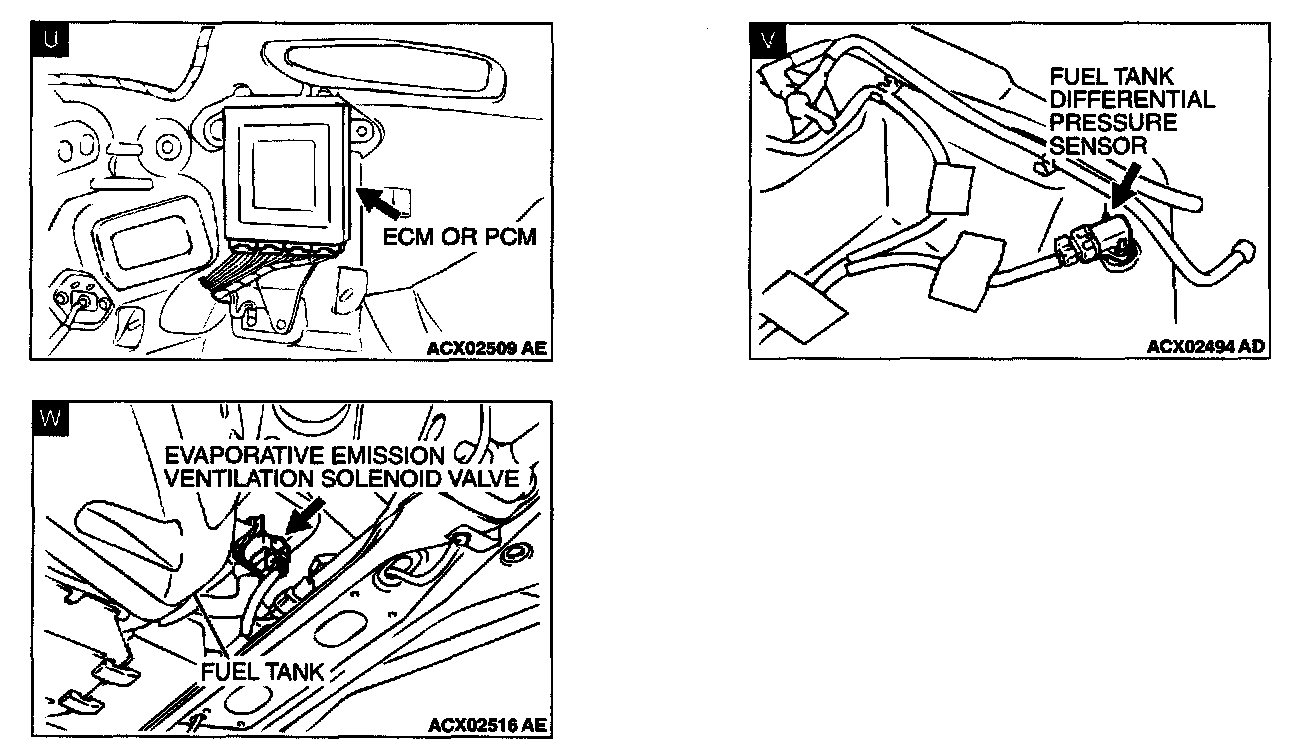 U

ECM OR PCM

ACX02509 AE

V

FUEL TANK DIFFERENTIAL PRESSURE SENSOR

ACX02494 AD

W

EVAPORATIVE EMISSION VENTILATION SOLENOID VALVE

FUEL TANK

ACX02516 AE