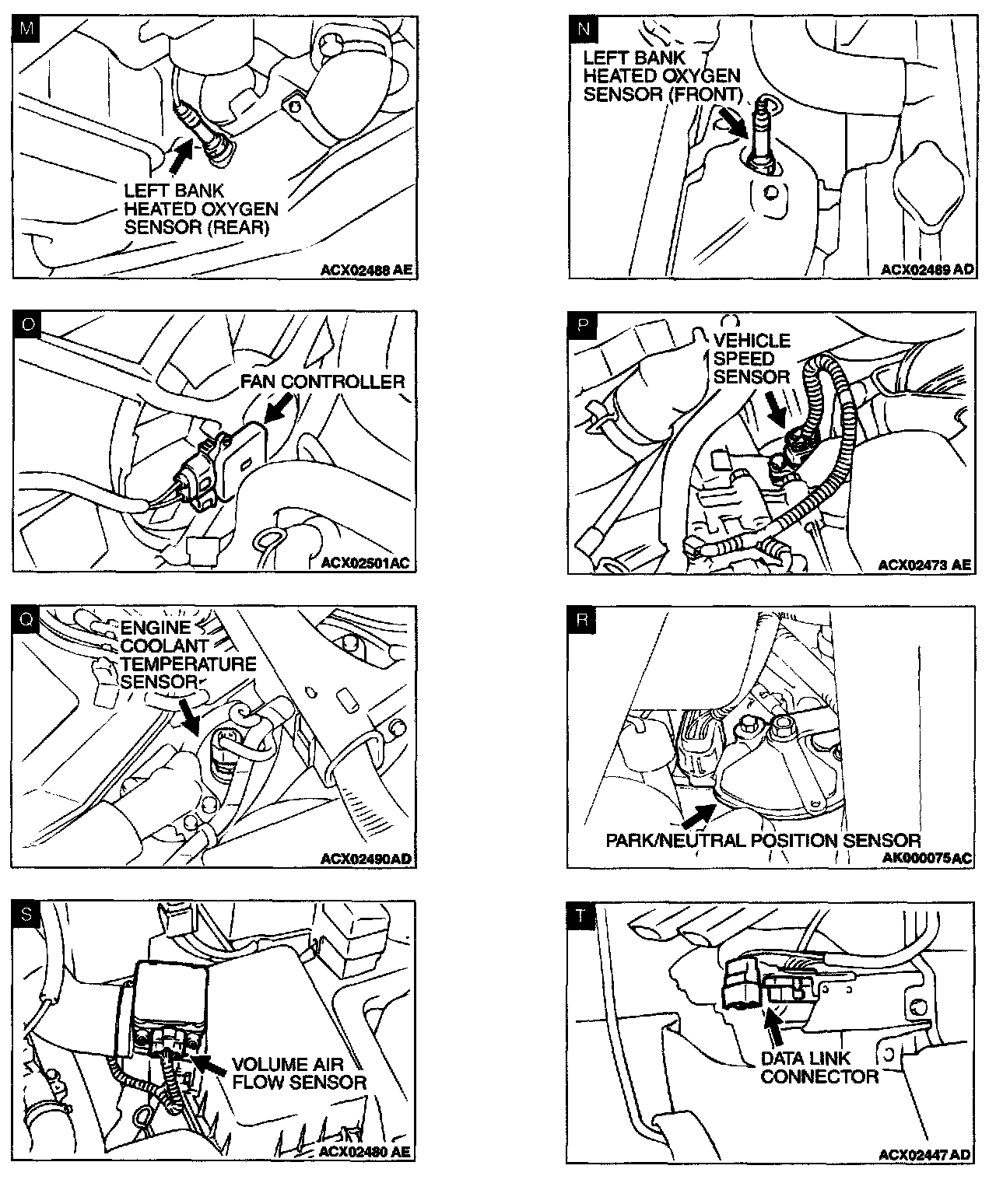 M

LEFT BANK HEATED OXYGEN SENSOR (REAR)

ACX02488 AE

N

LEFT BANK HEATED OXYGEN SENSOR (FRONT)

ACX02489 AD

O

FAN CONTROLLER

ACX02501AC

P

VEHICLE SPEED SENSOR

ACX02473 AE

Q

ENGINE COOLANT TEMPERATURE SENSOR

ACX02490AD

R

PARK/NEUTRAL POSITION SENSOR

AK000075AC

S

VOLUME AIR FLOW SENSOR

ACX02480 AE

T

DATA LINK CONNECTOR

ACX02447 AD